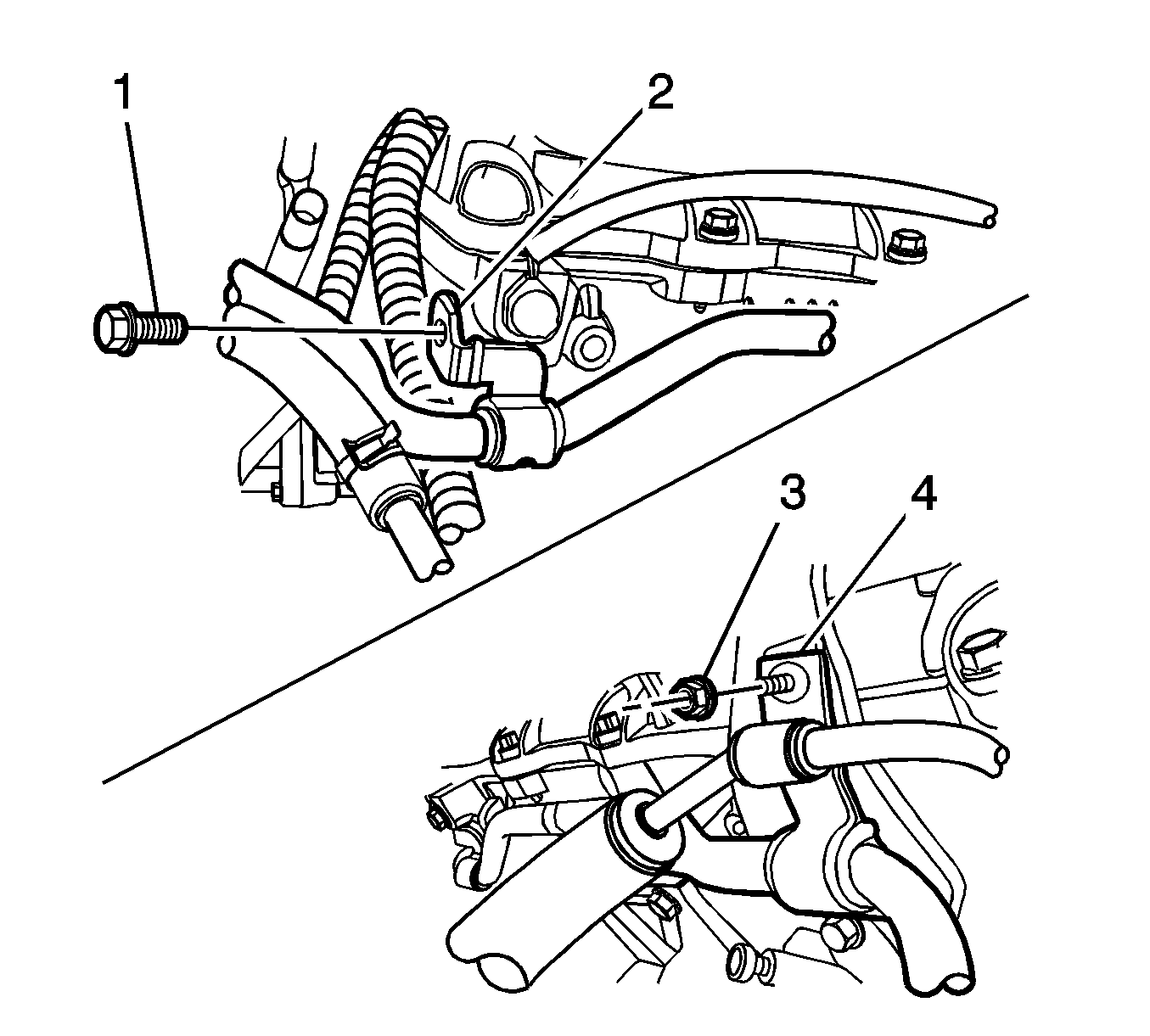 1
2
3
4