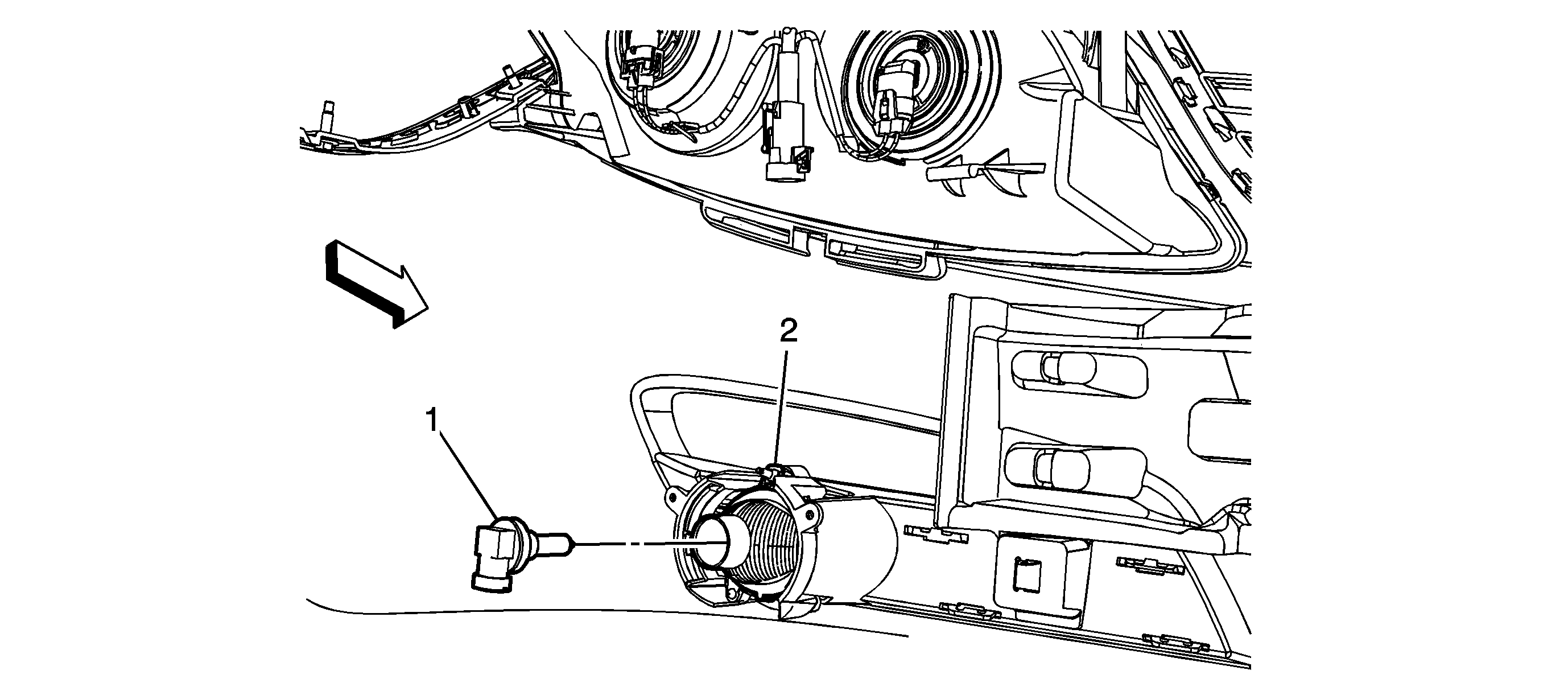 2

1