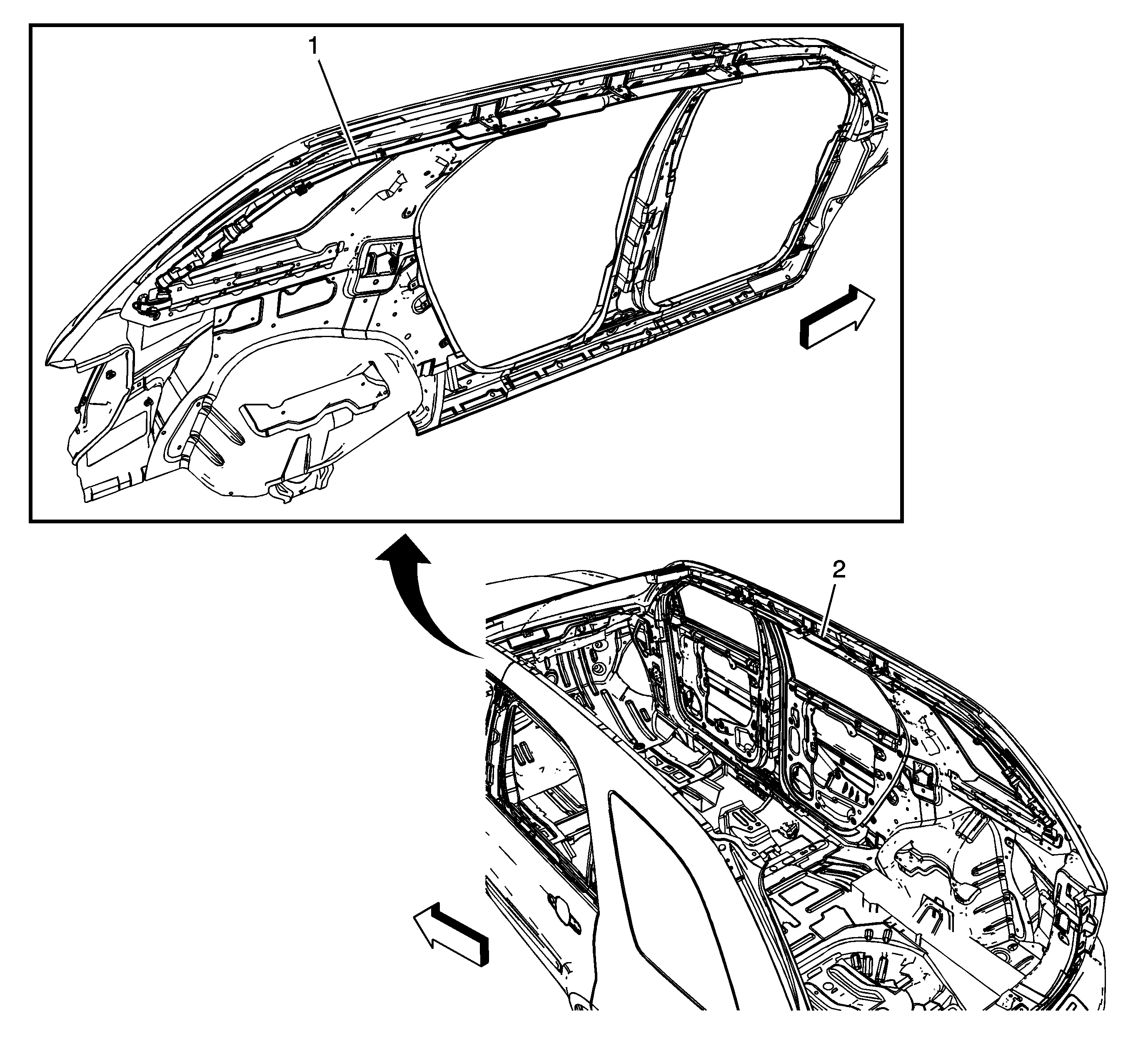 1

2