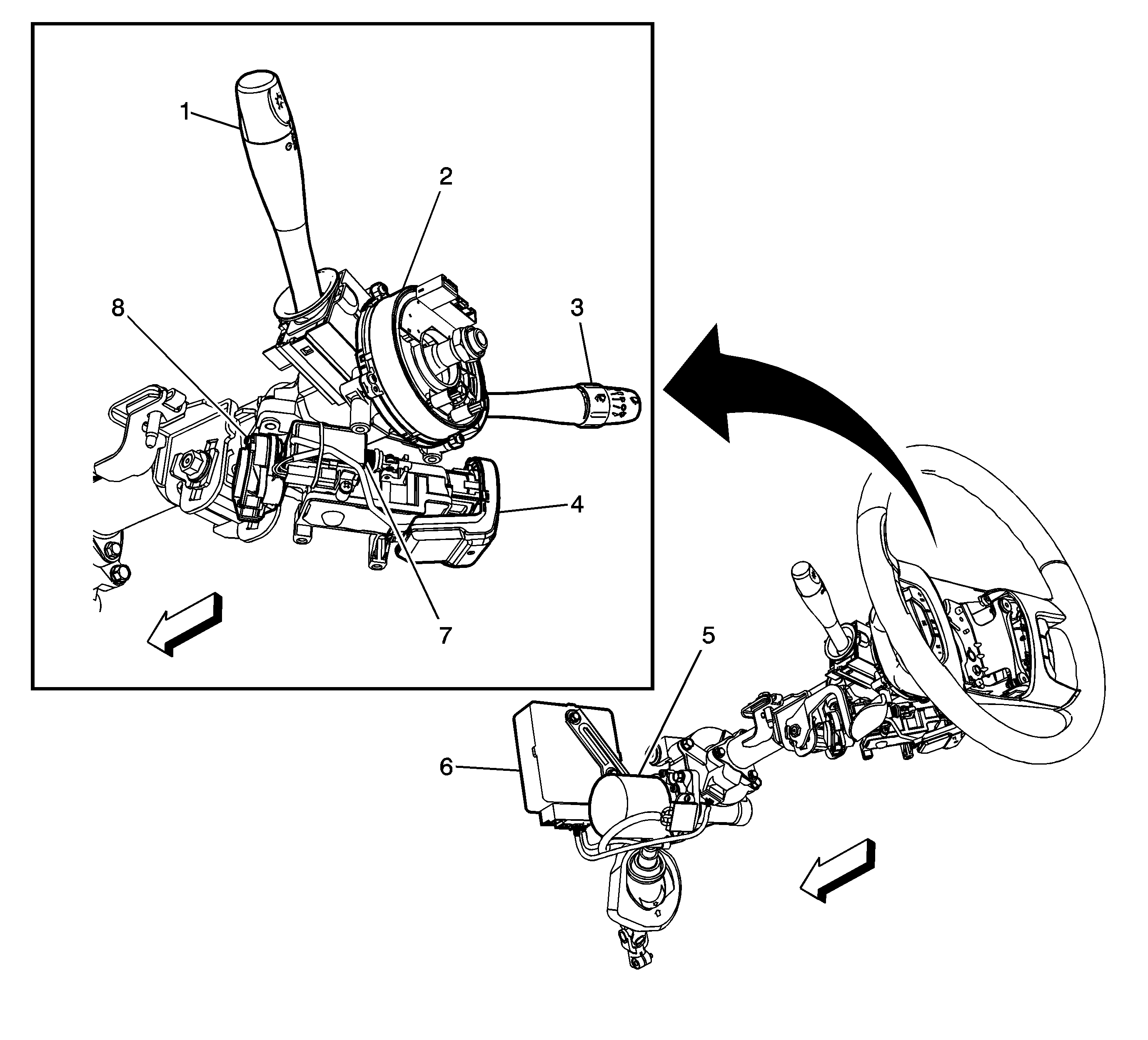 1
2
8
3
4
7
5
6