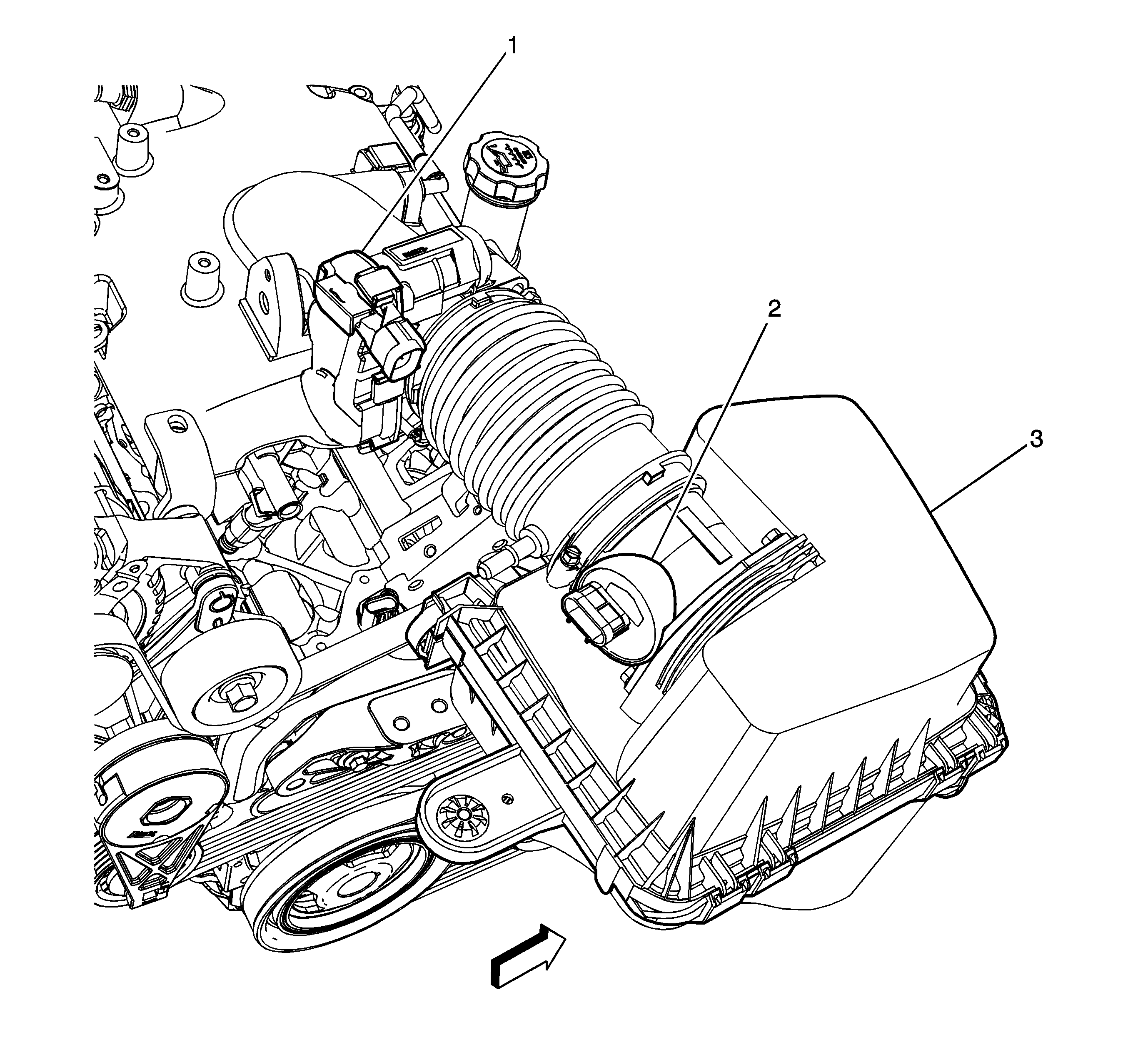 1

2

3