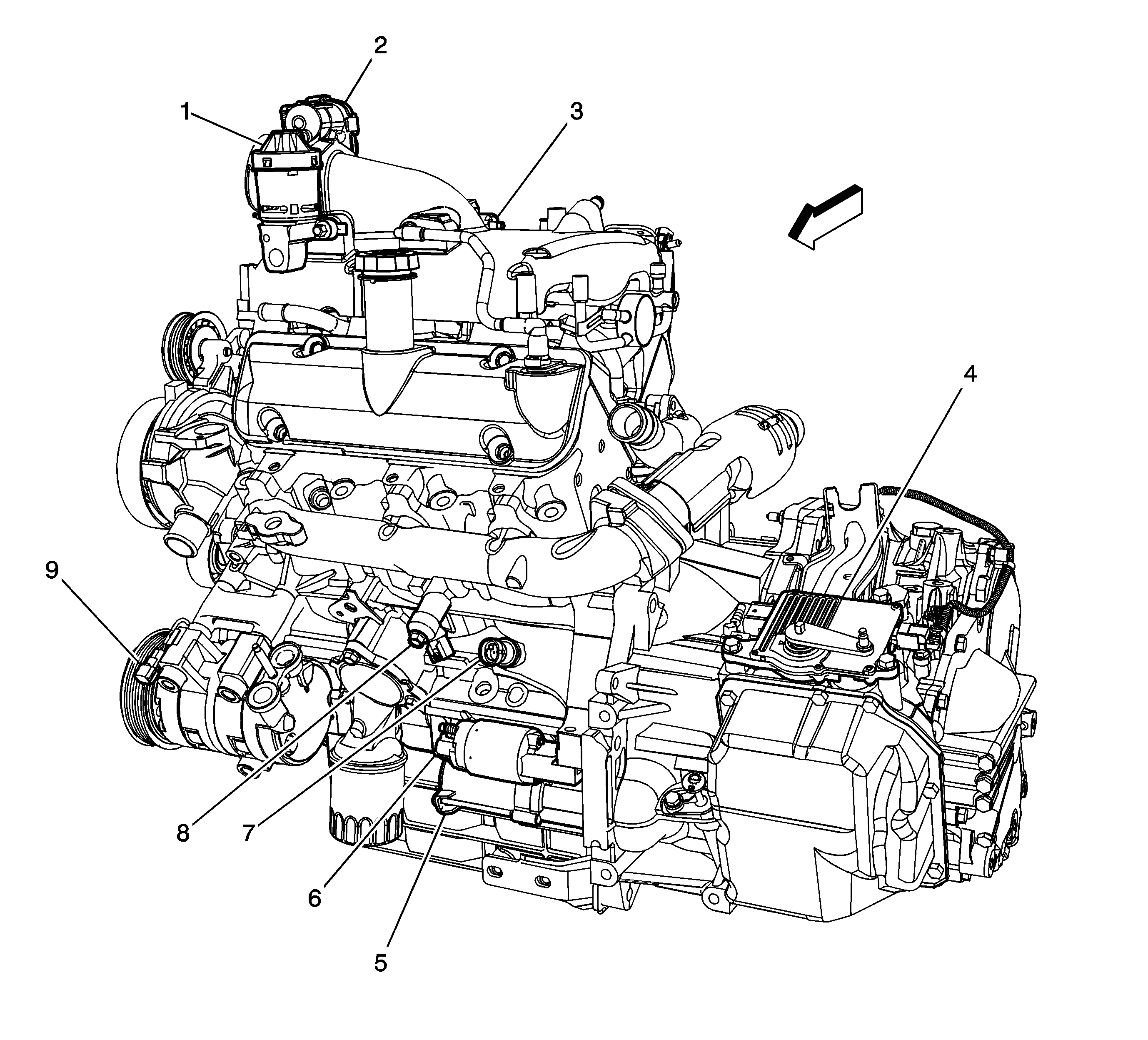 2
1
3
4
9
8
7
6
5