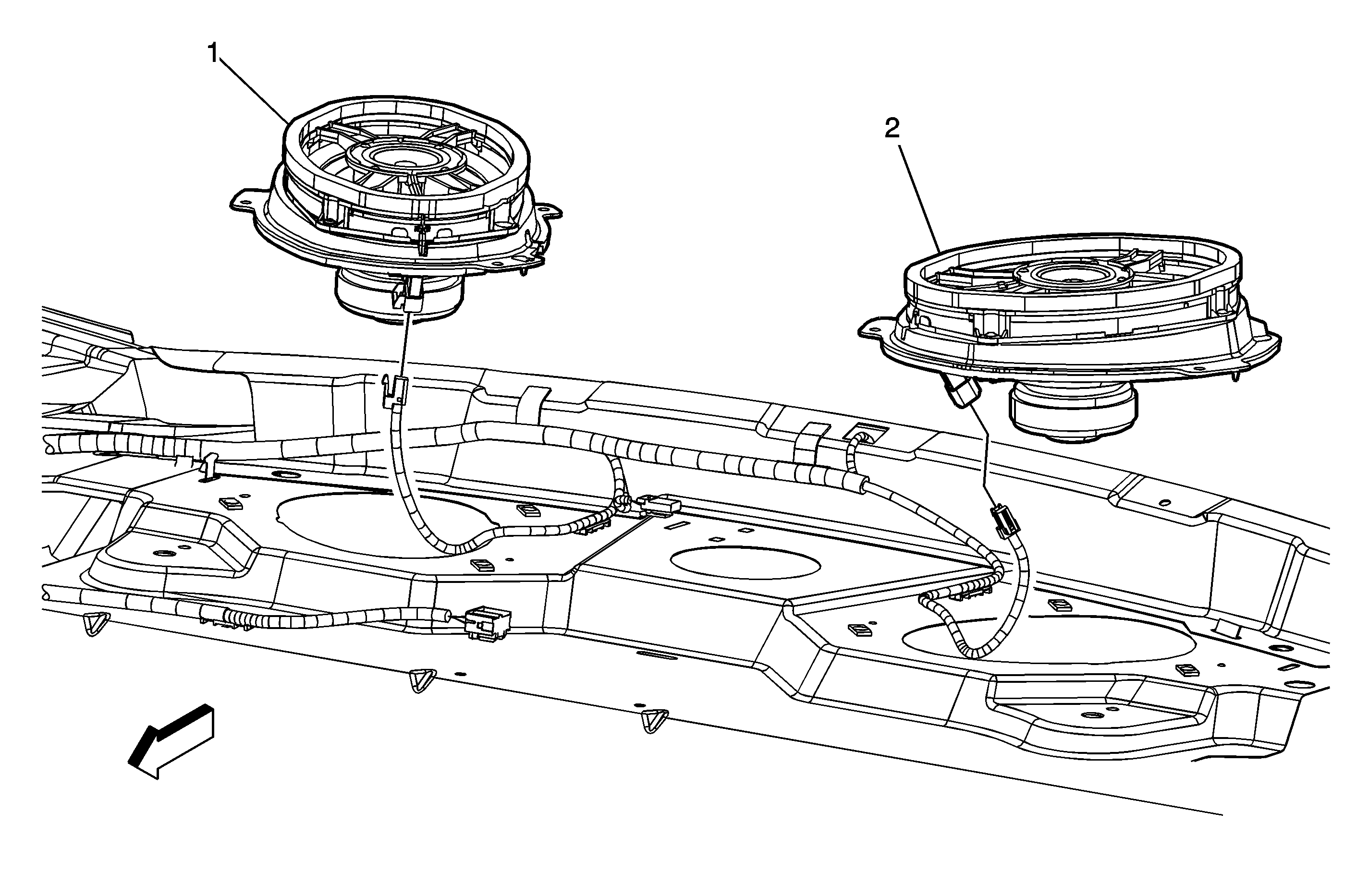 1

2