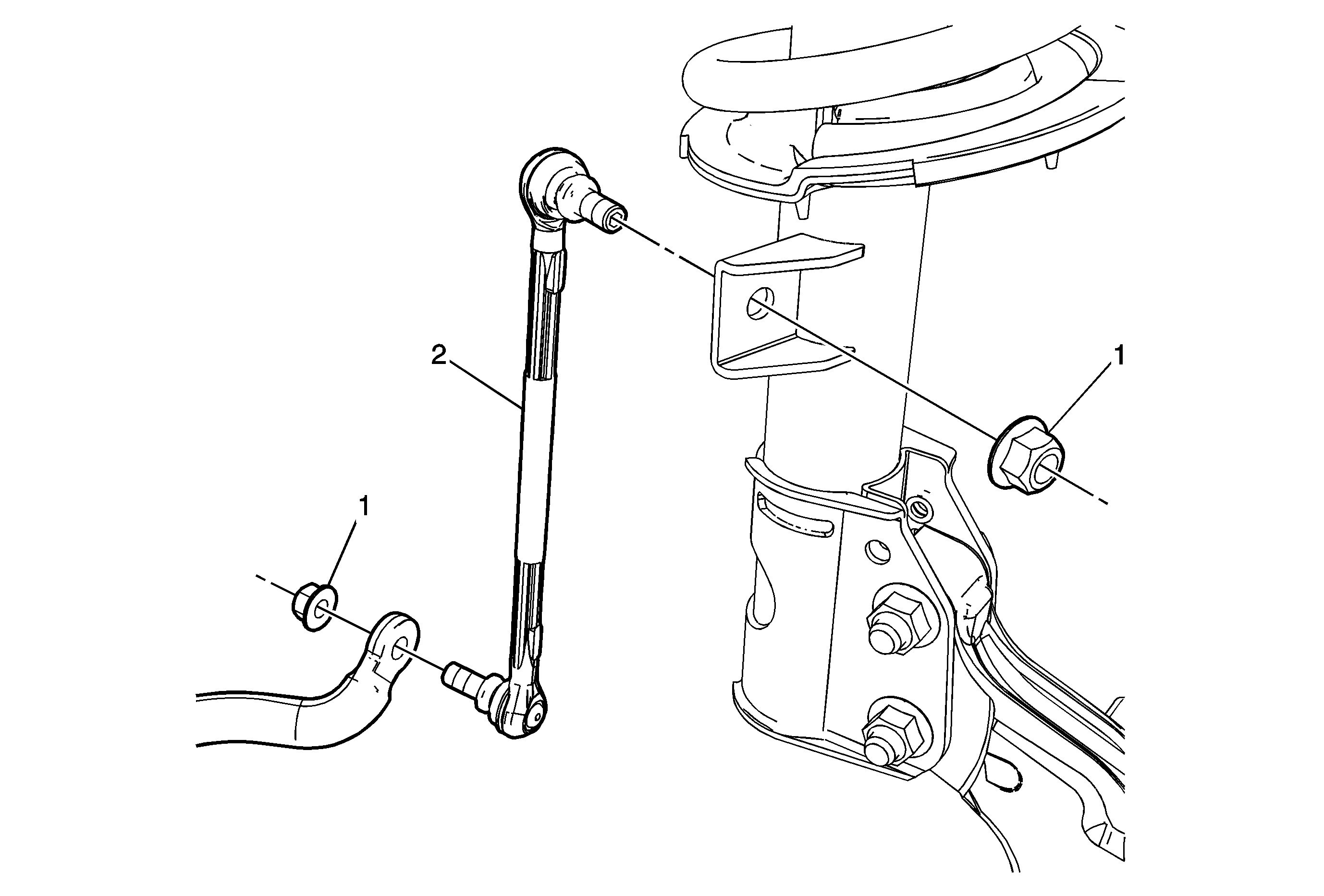 2
1
1