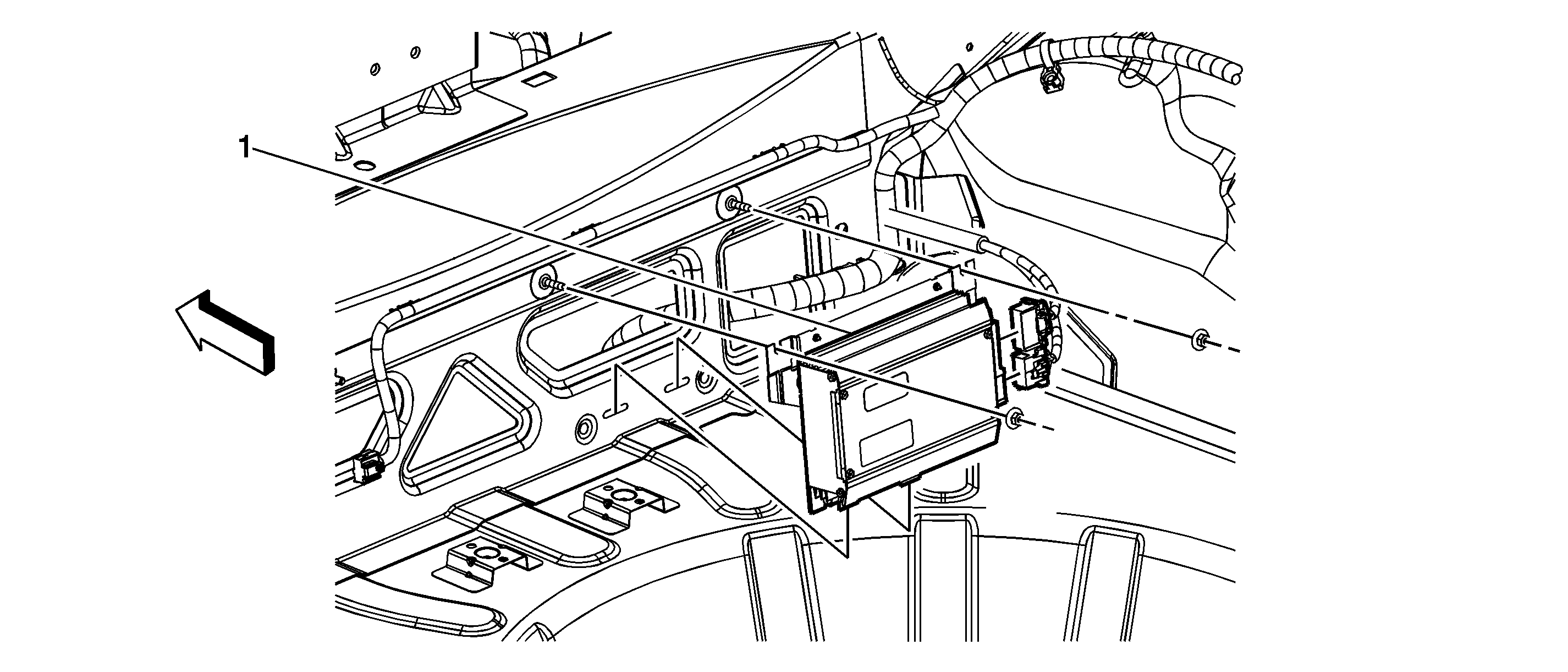 1