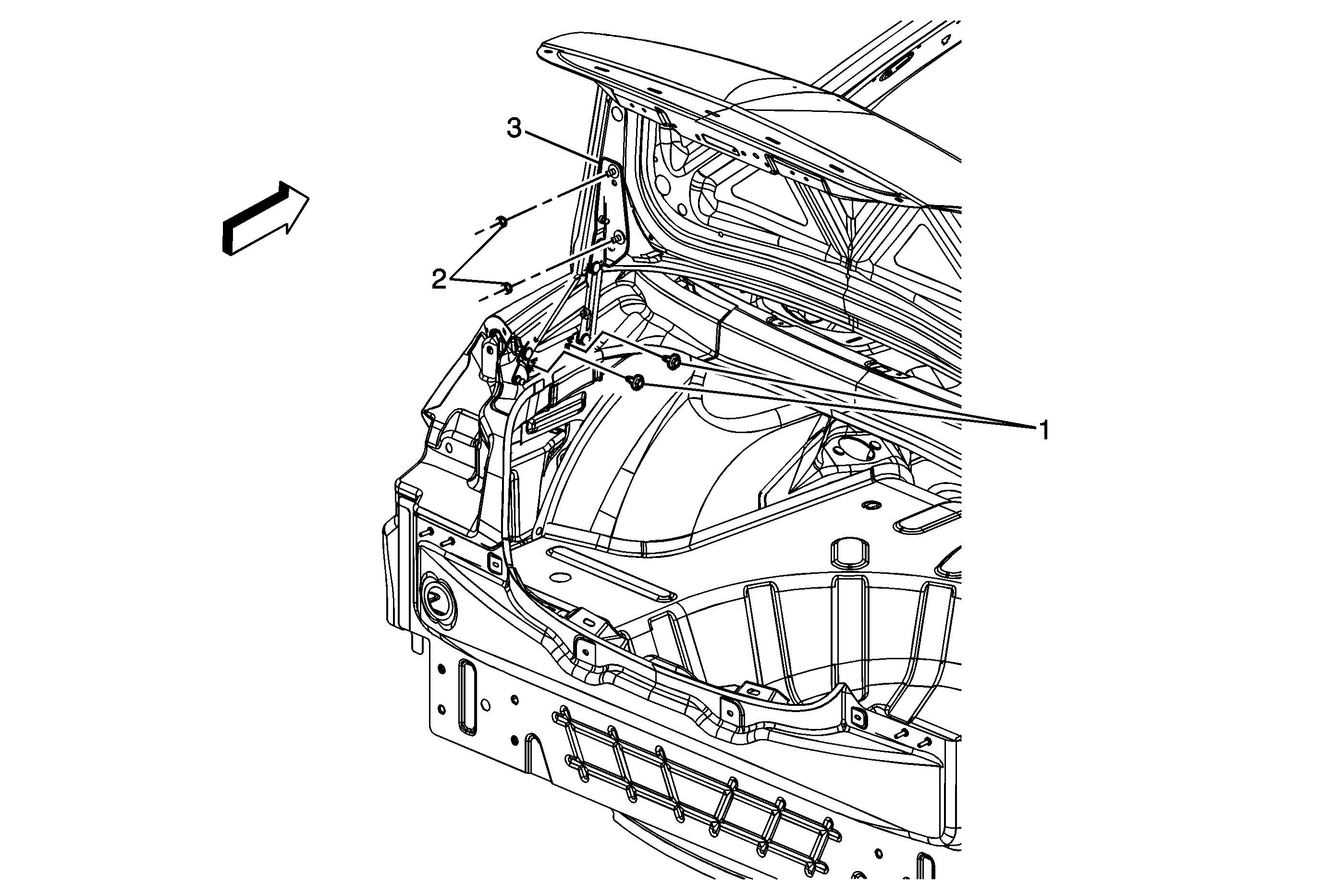 3

2

1