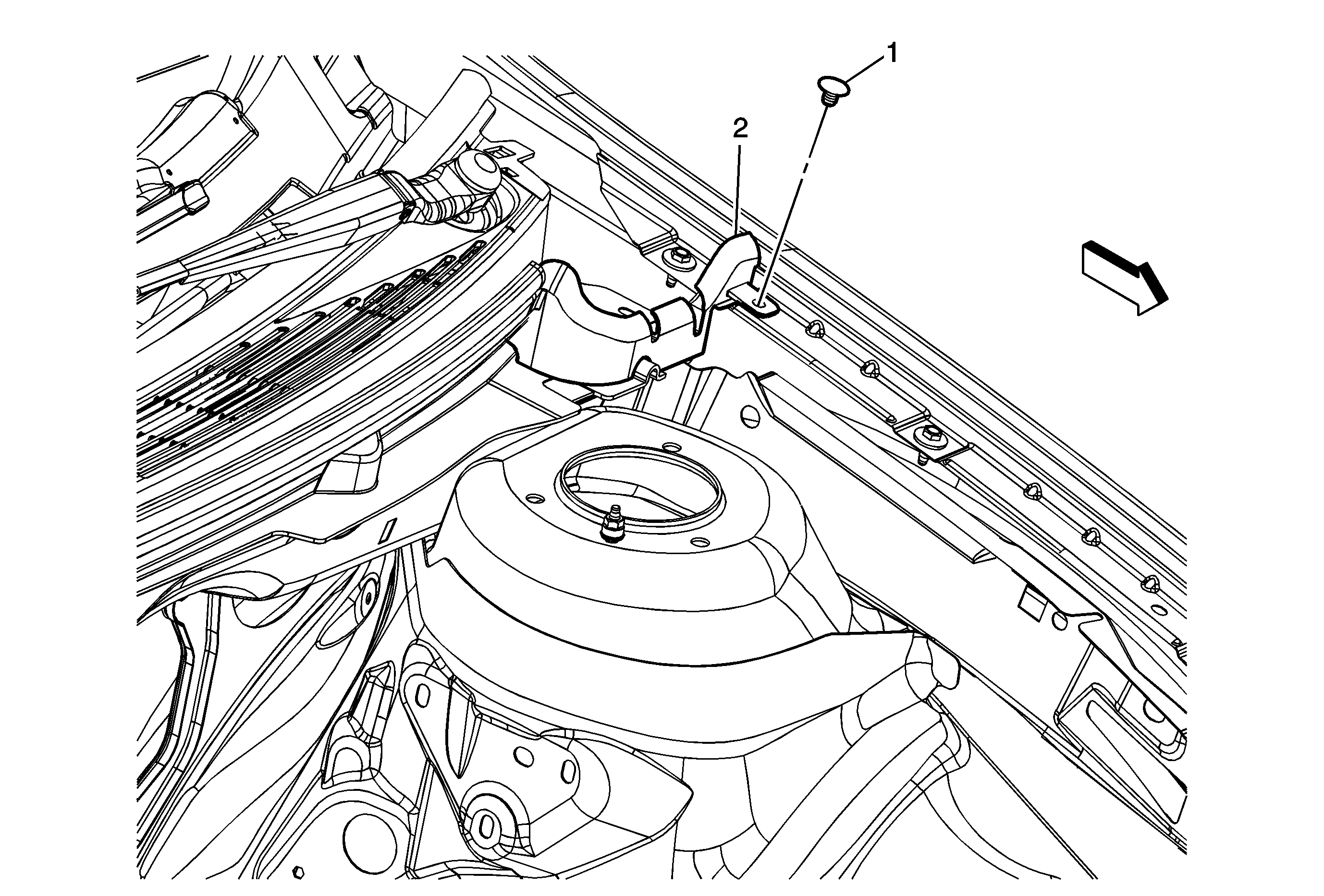 1

2