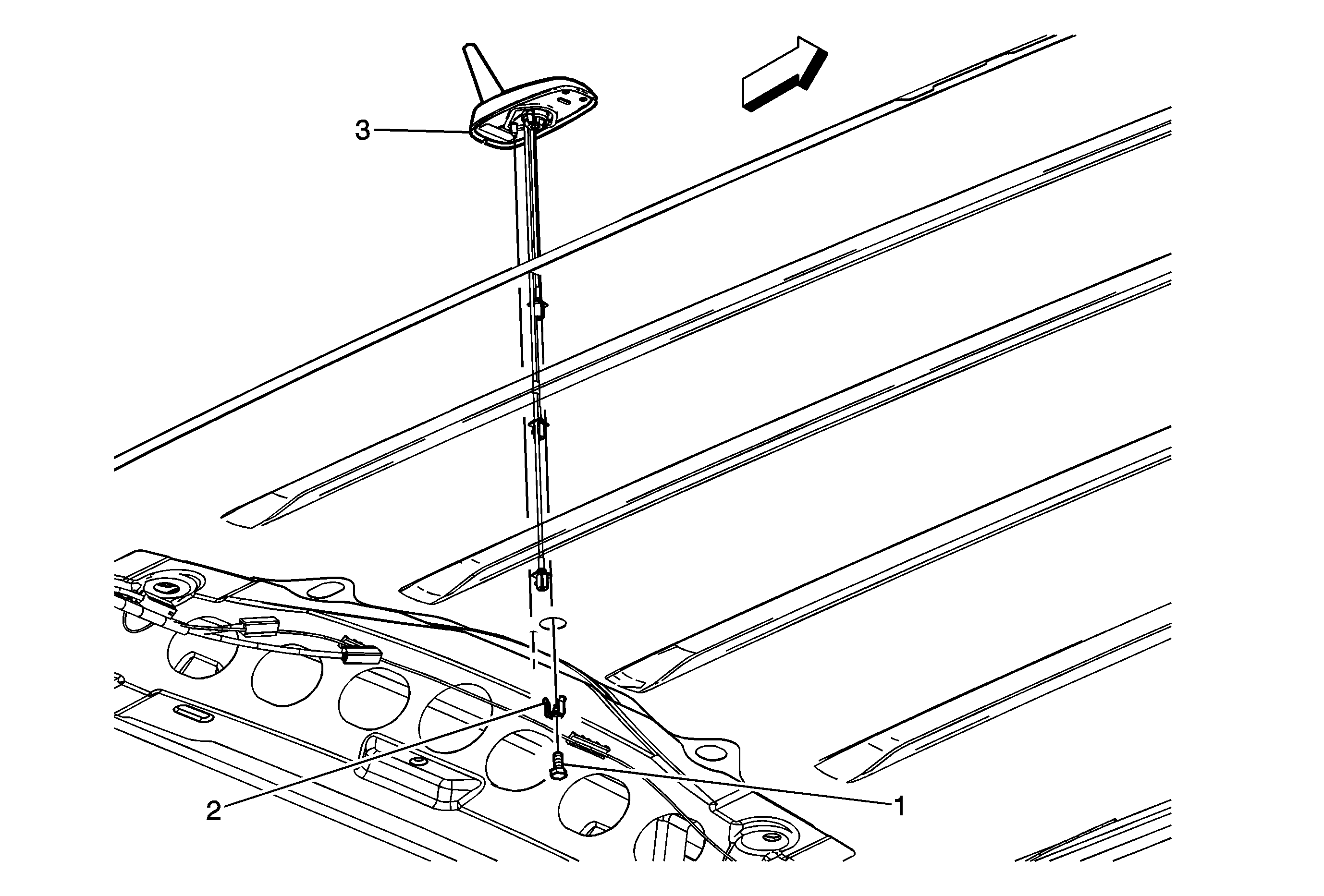 3

2

1