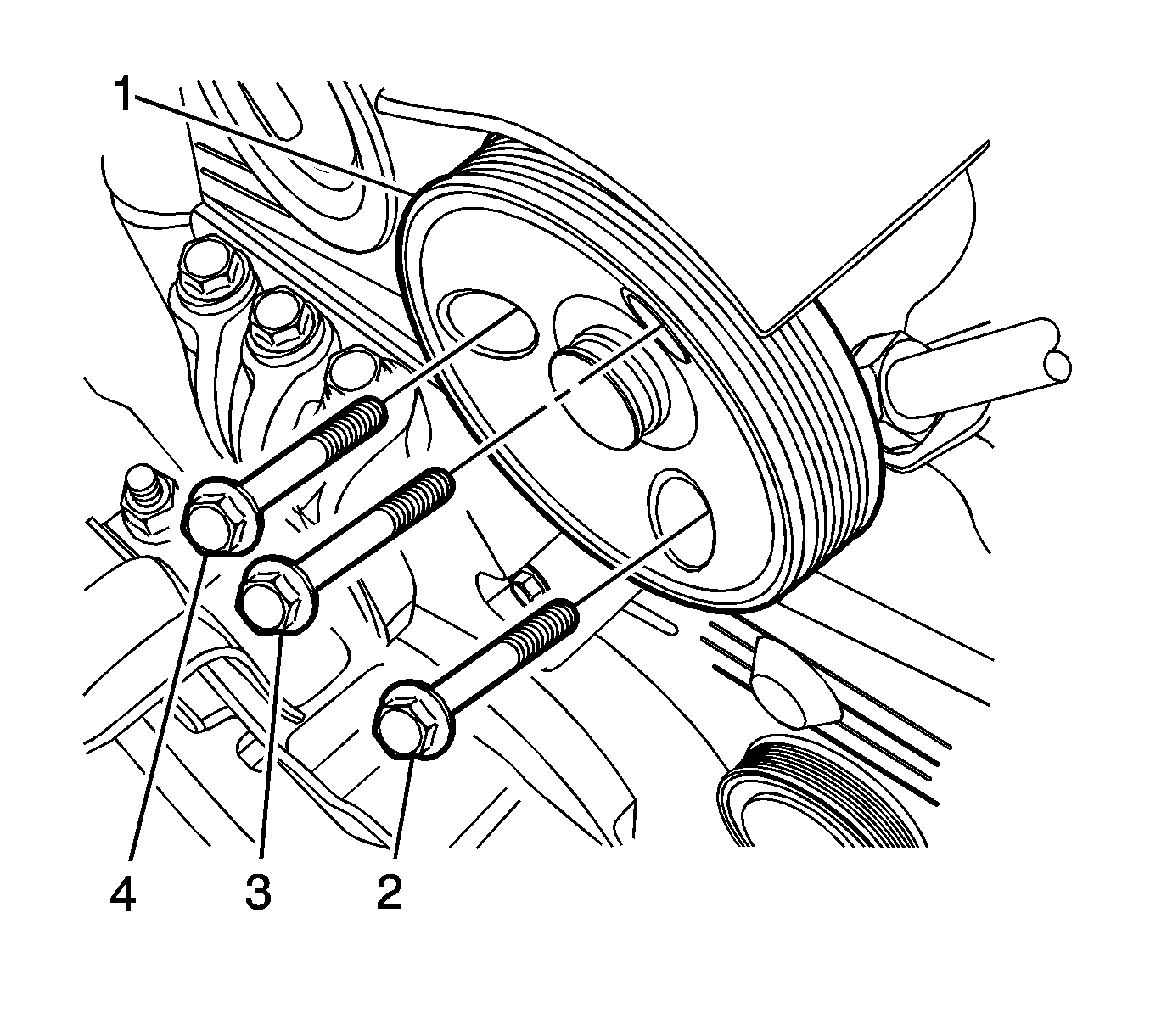 1

4 3 2