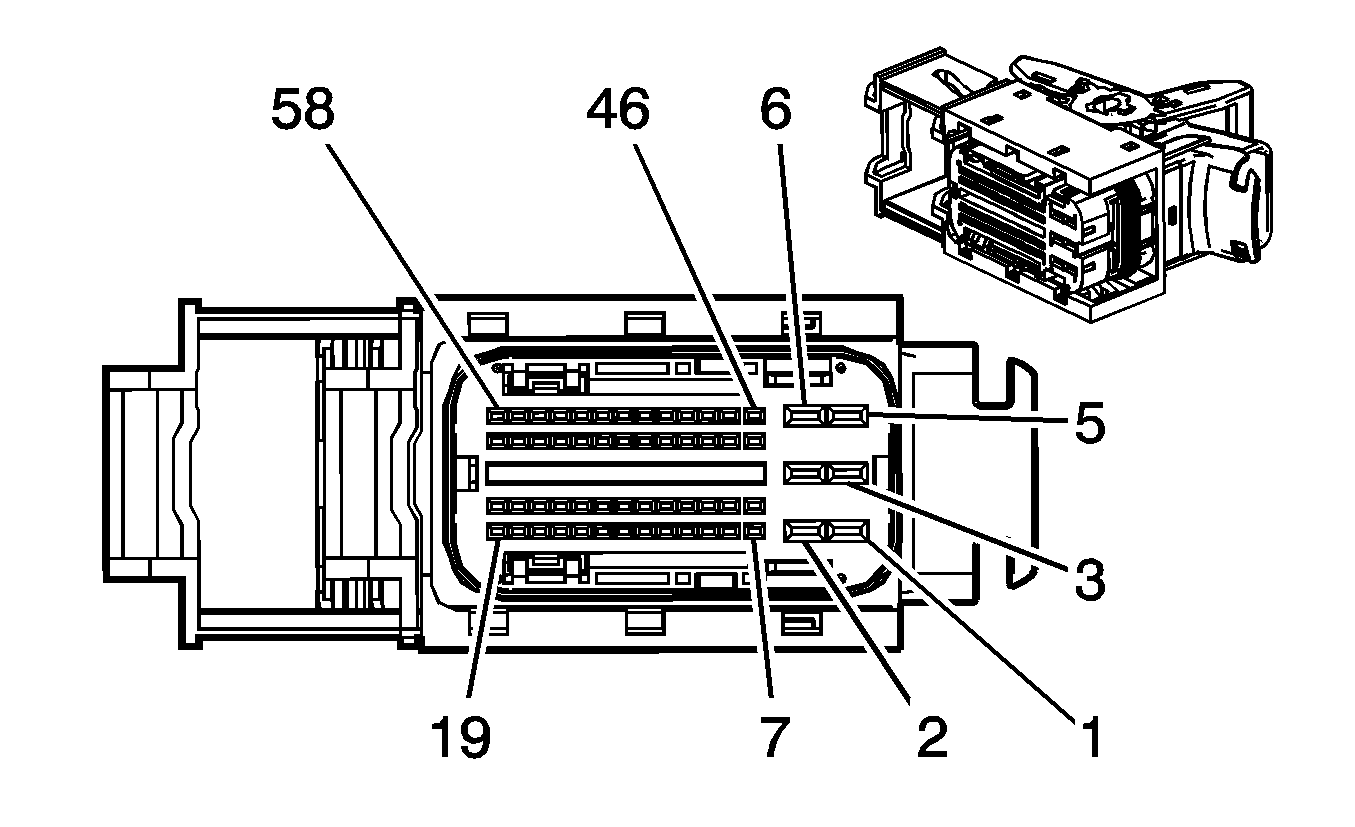 58
46
6
5
3
19
7
2
1