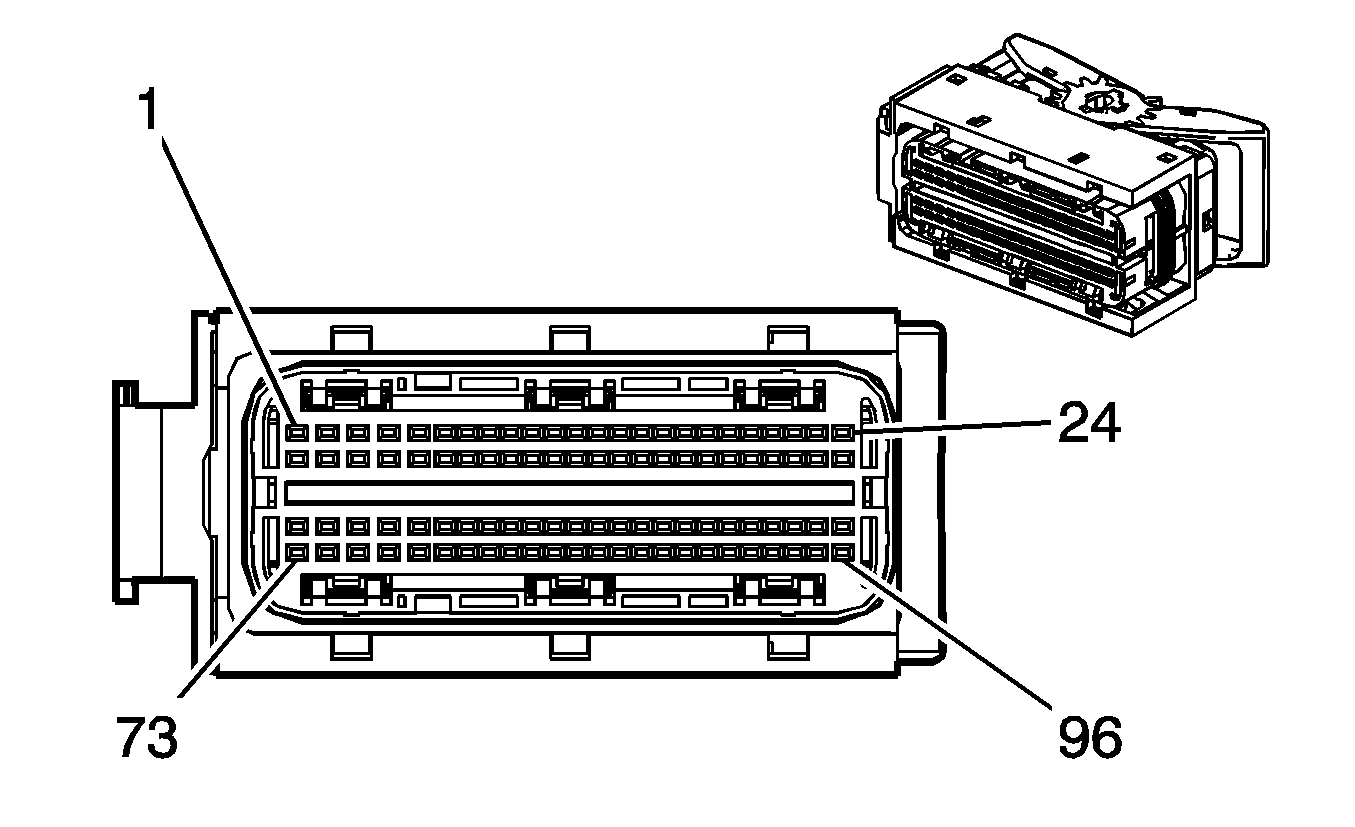 1
24
73
96