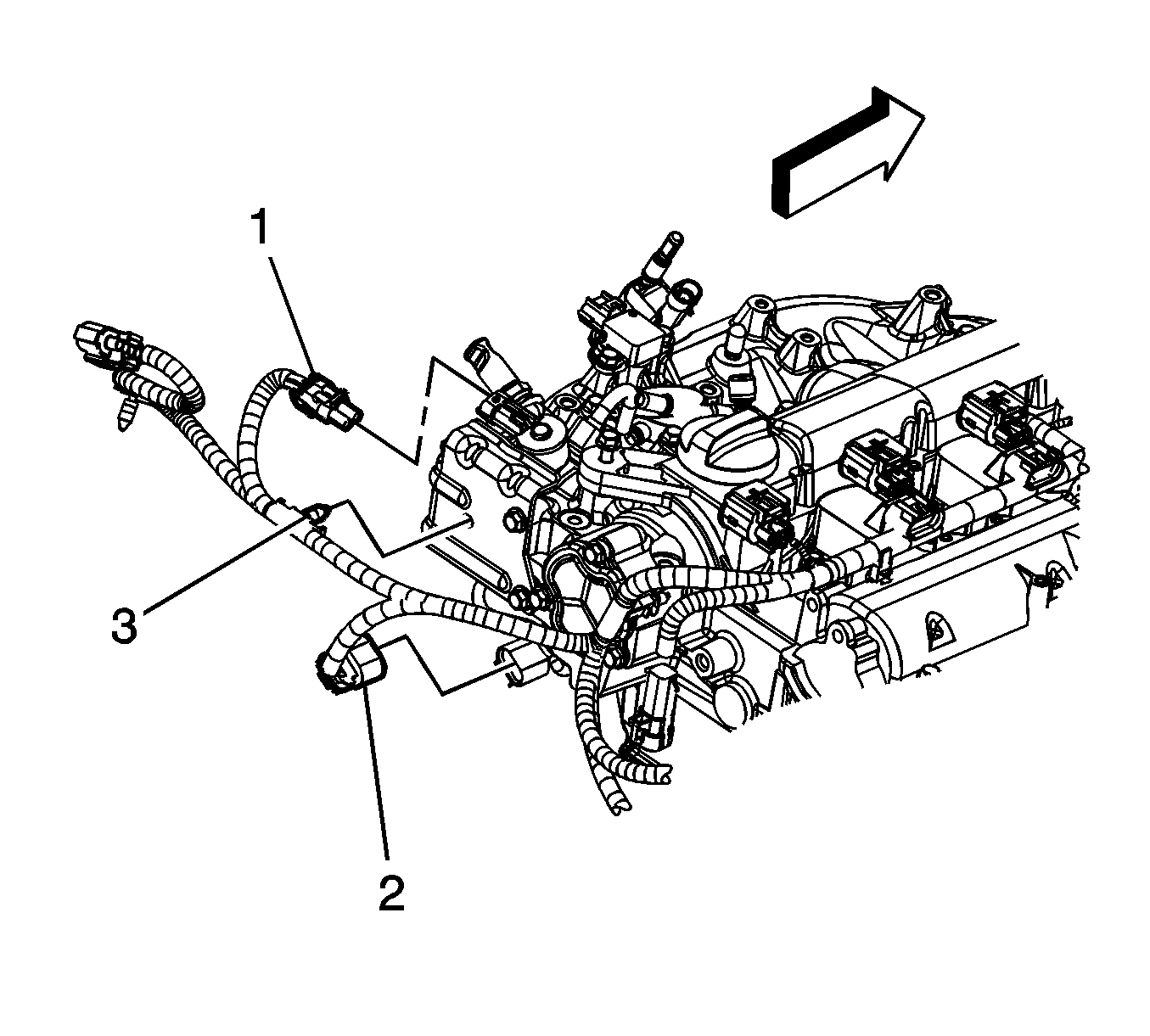 1
3
2