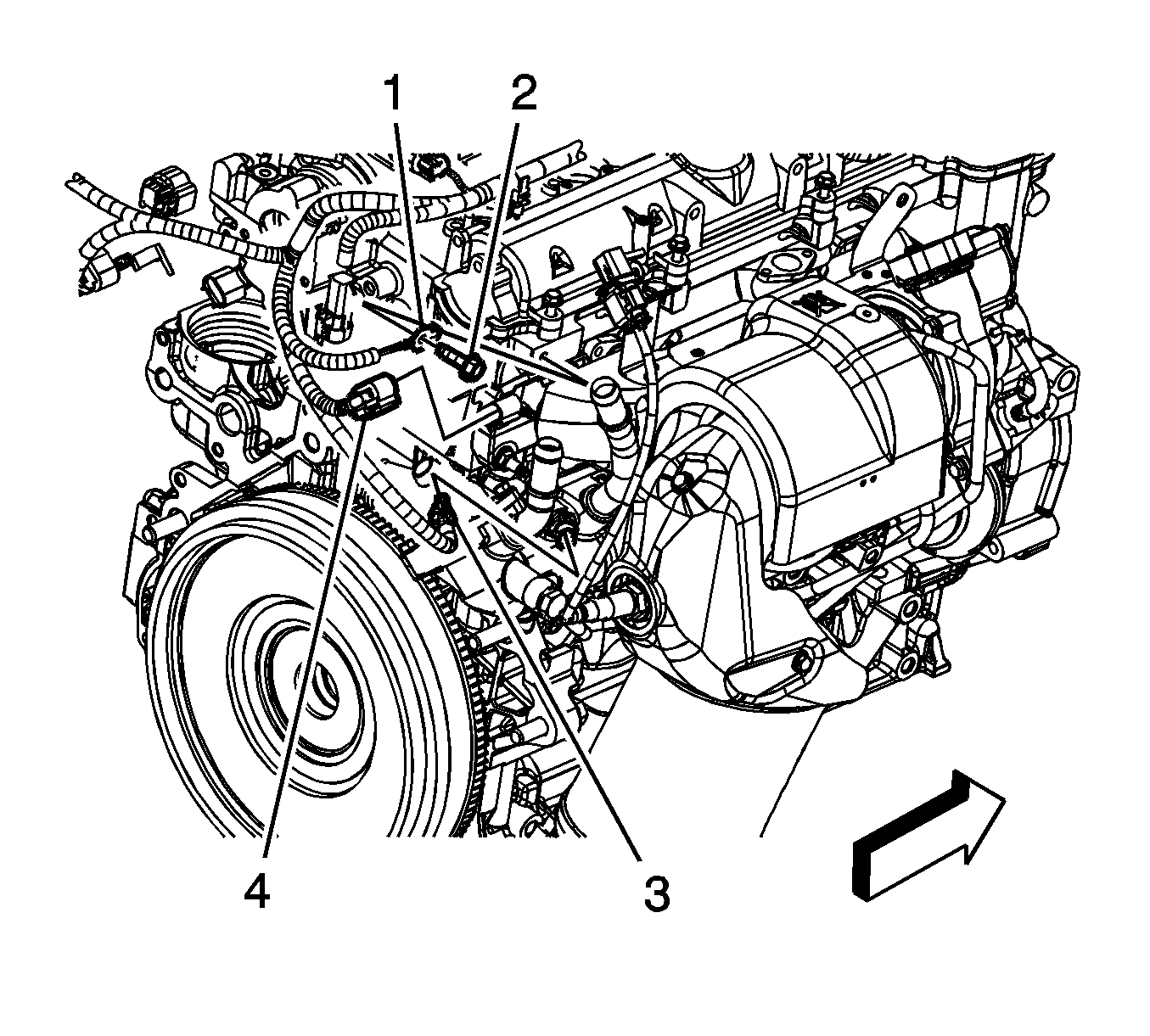 1
2
4
3