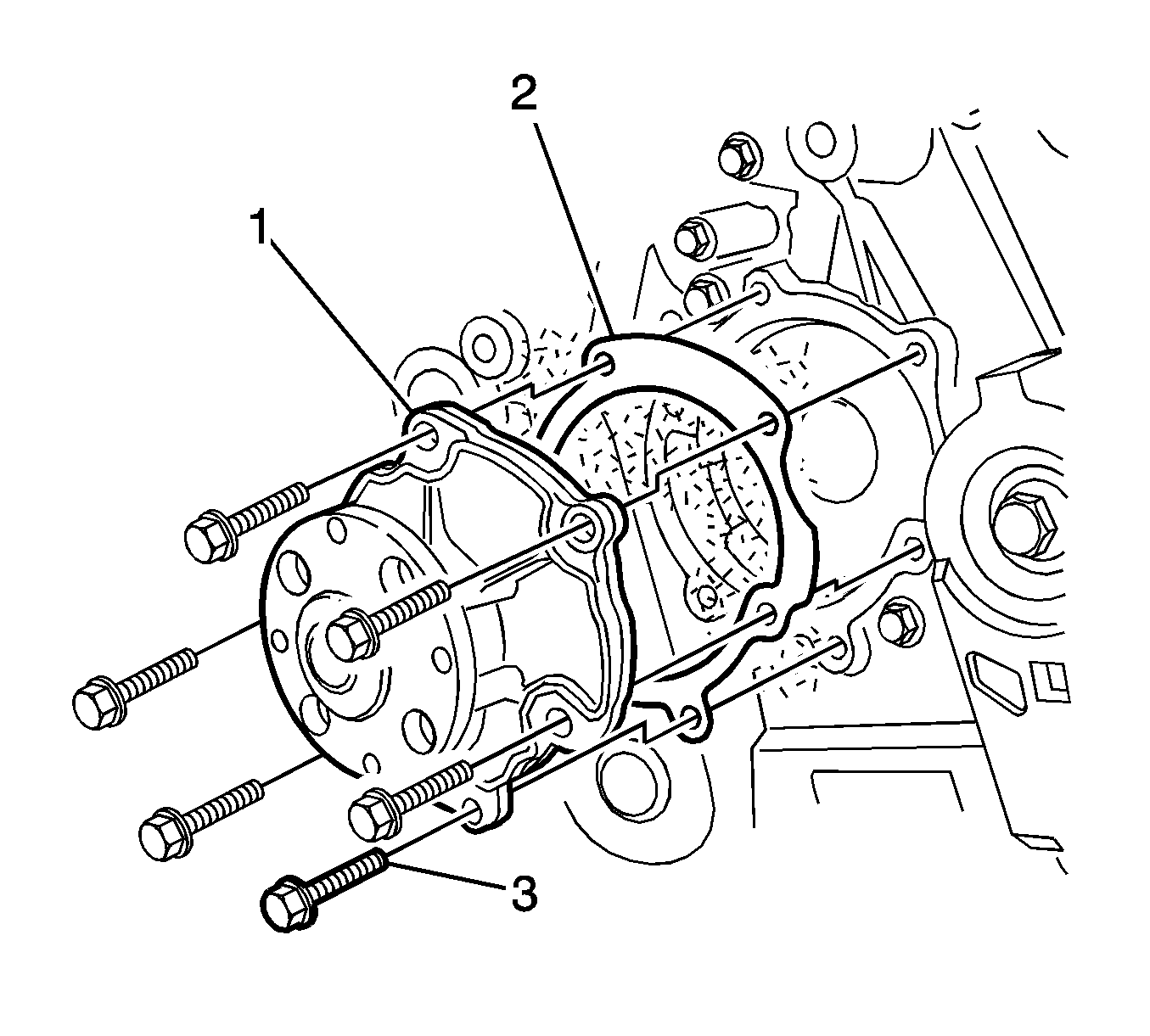 2
1
3