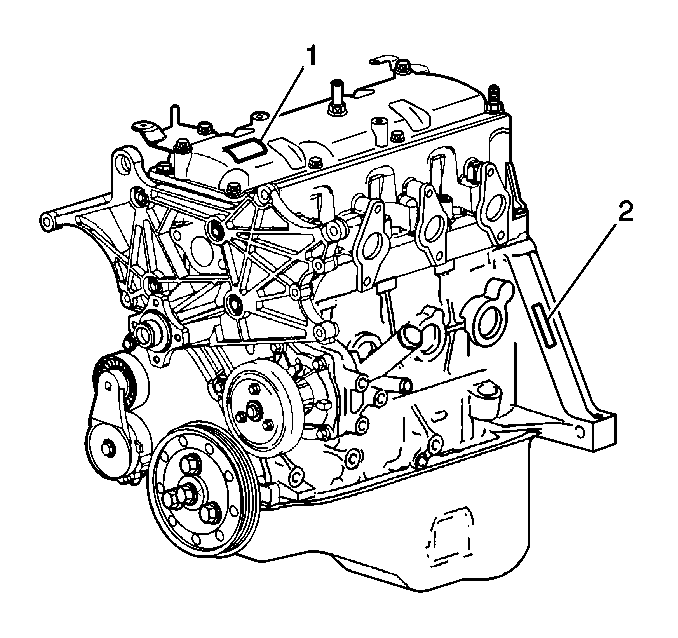 1
2