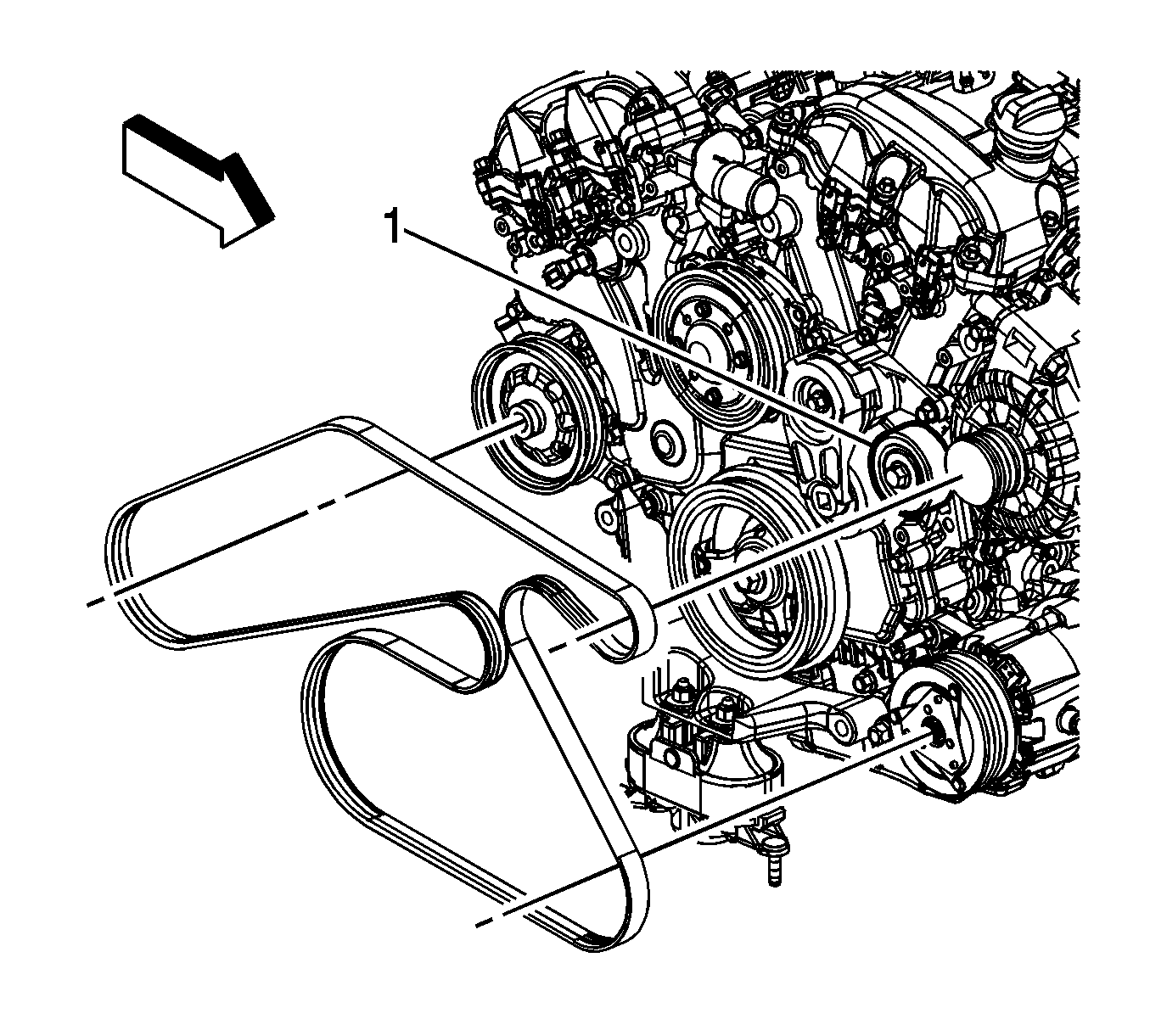 1