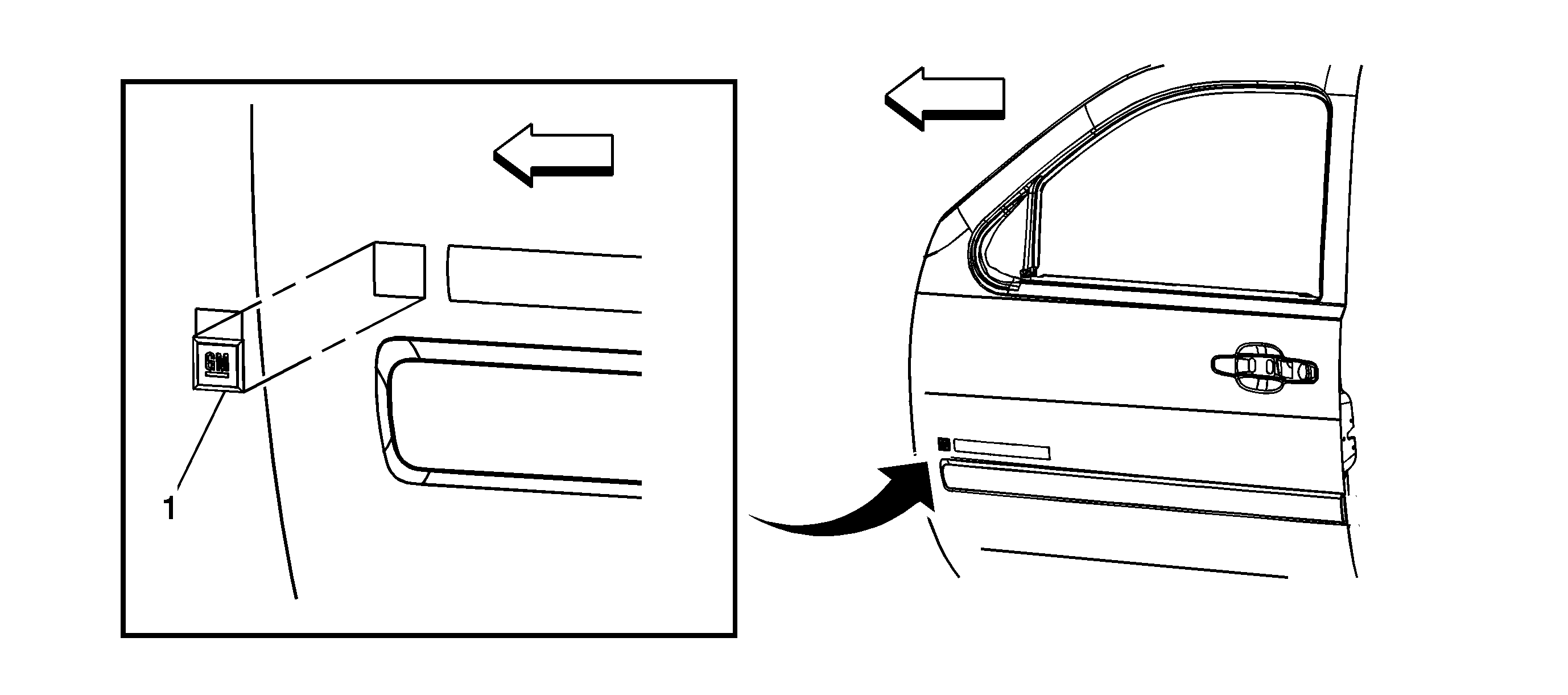 GM

1