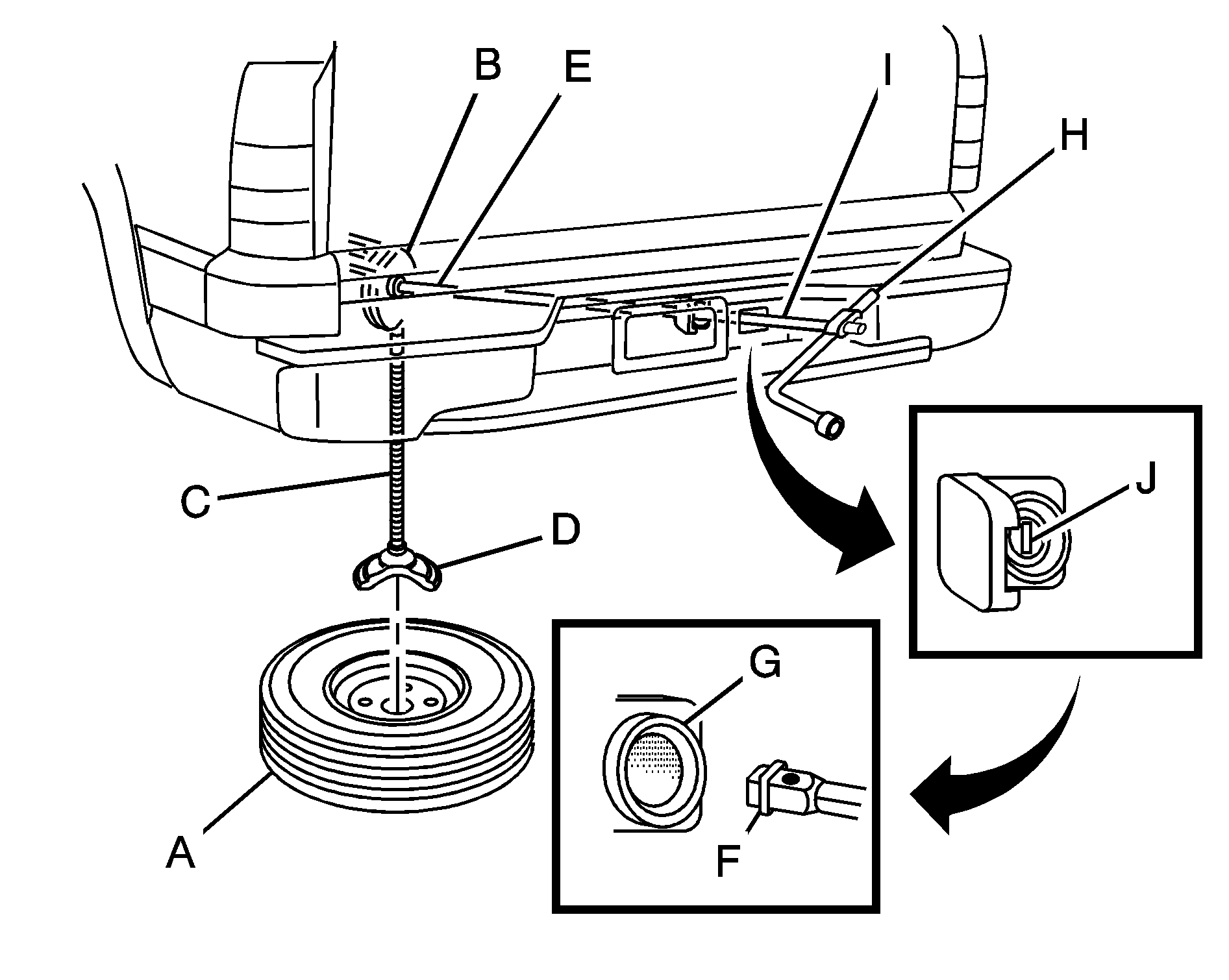 B
E
I
H
C
D
J
G
A
F