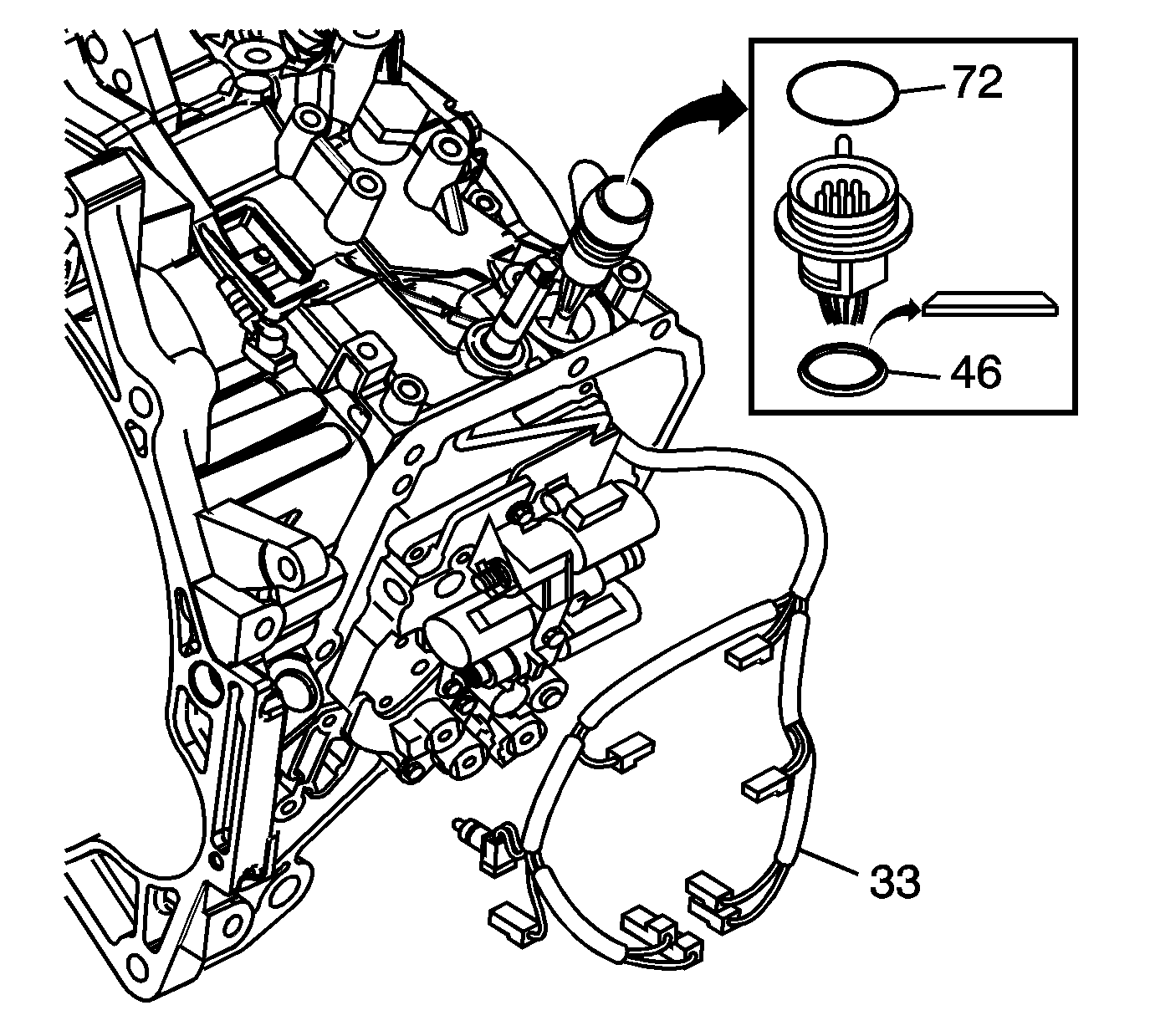 72
46
33