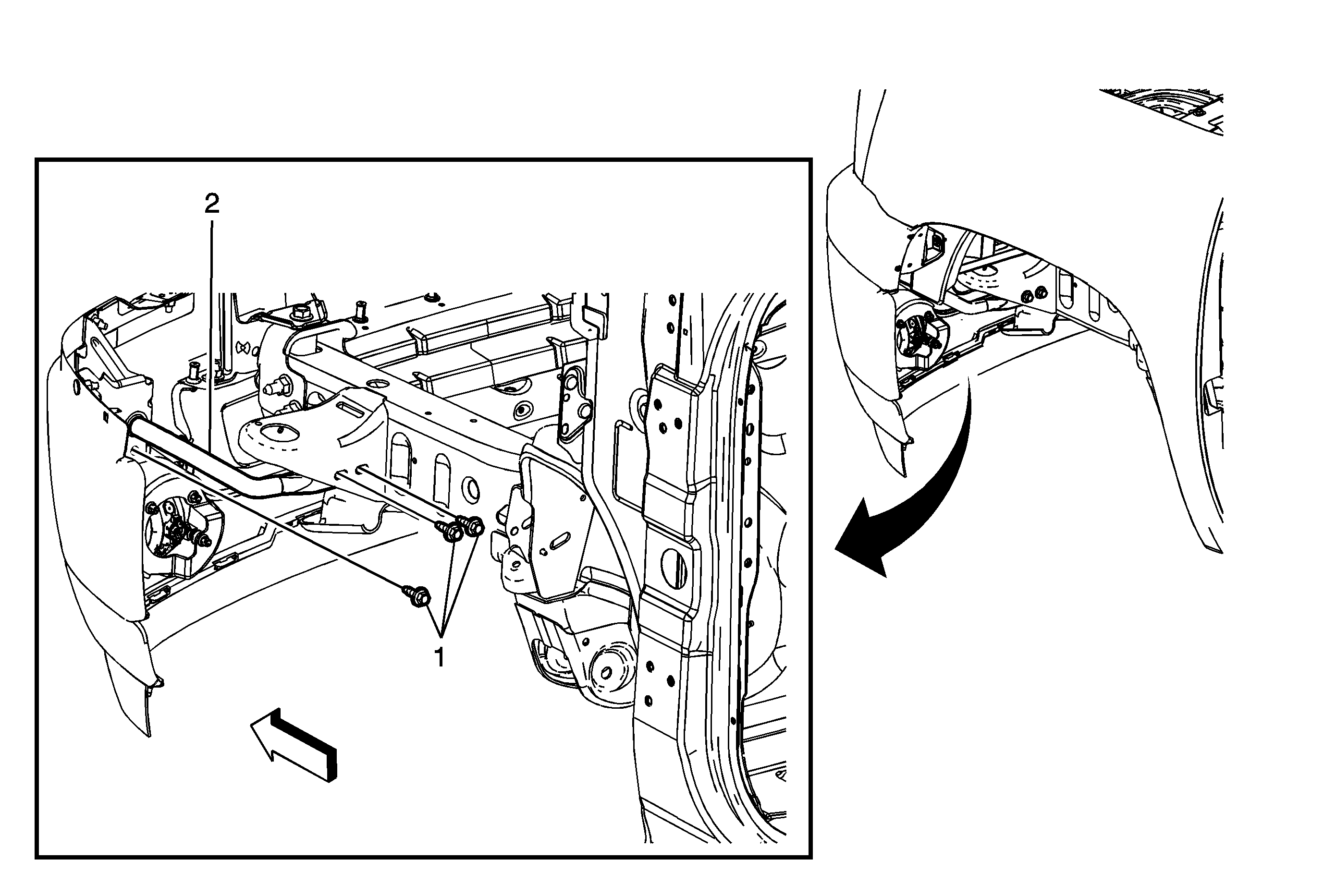 2

1