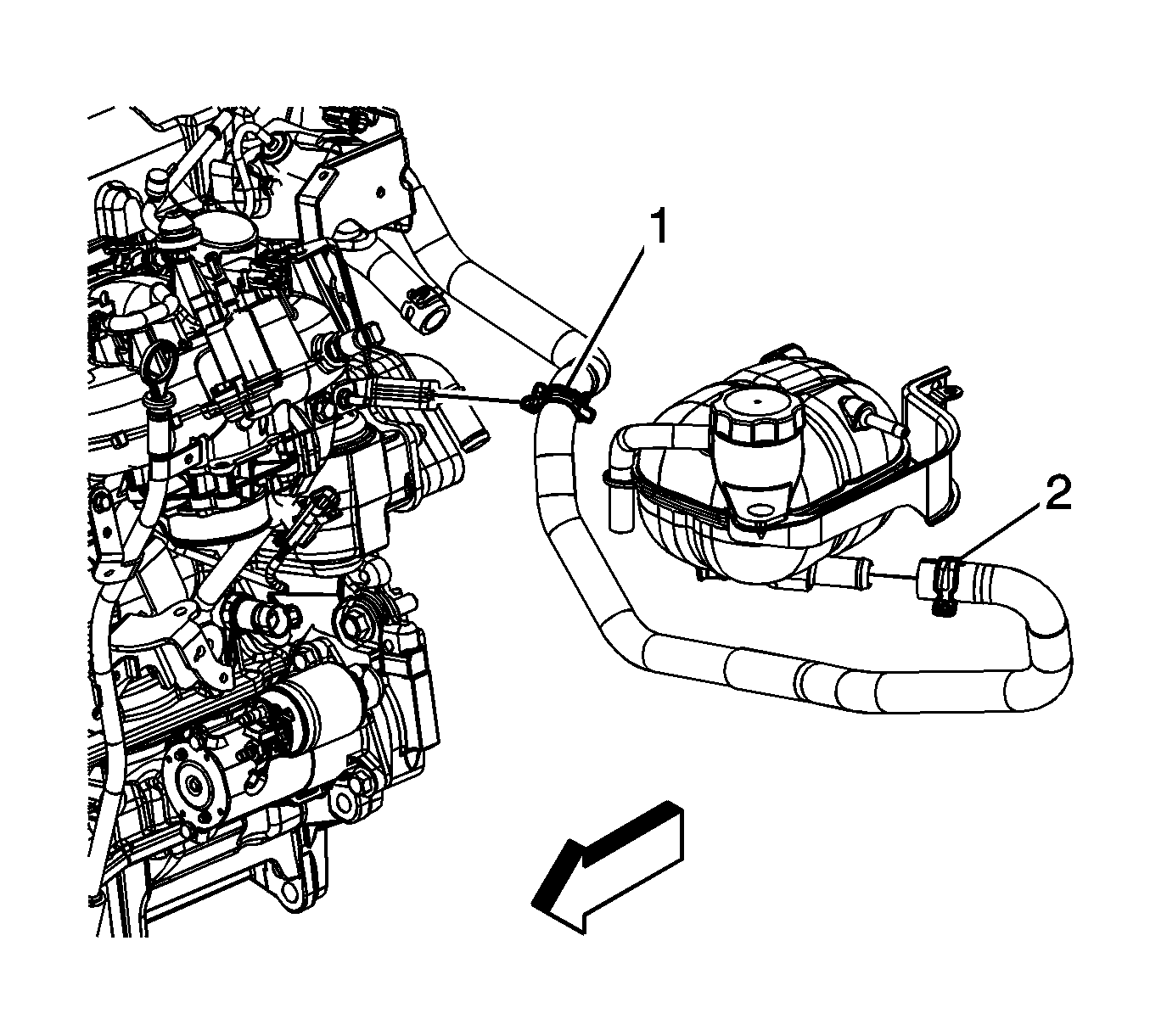 1
2