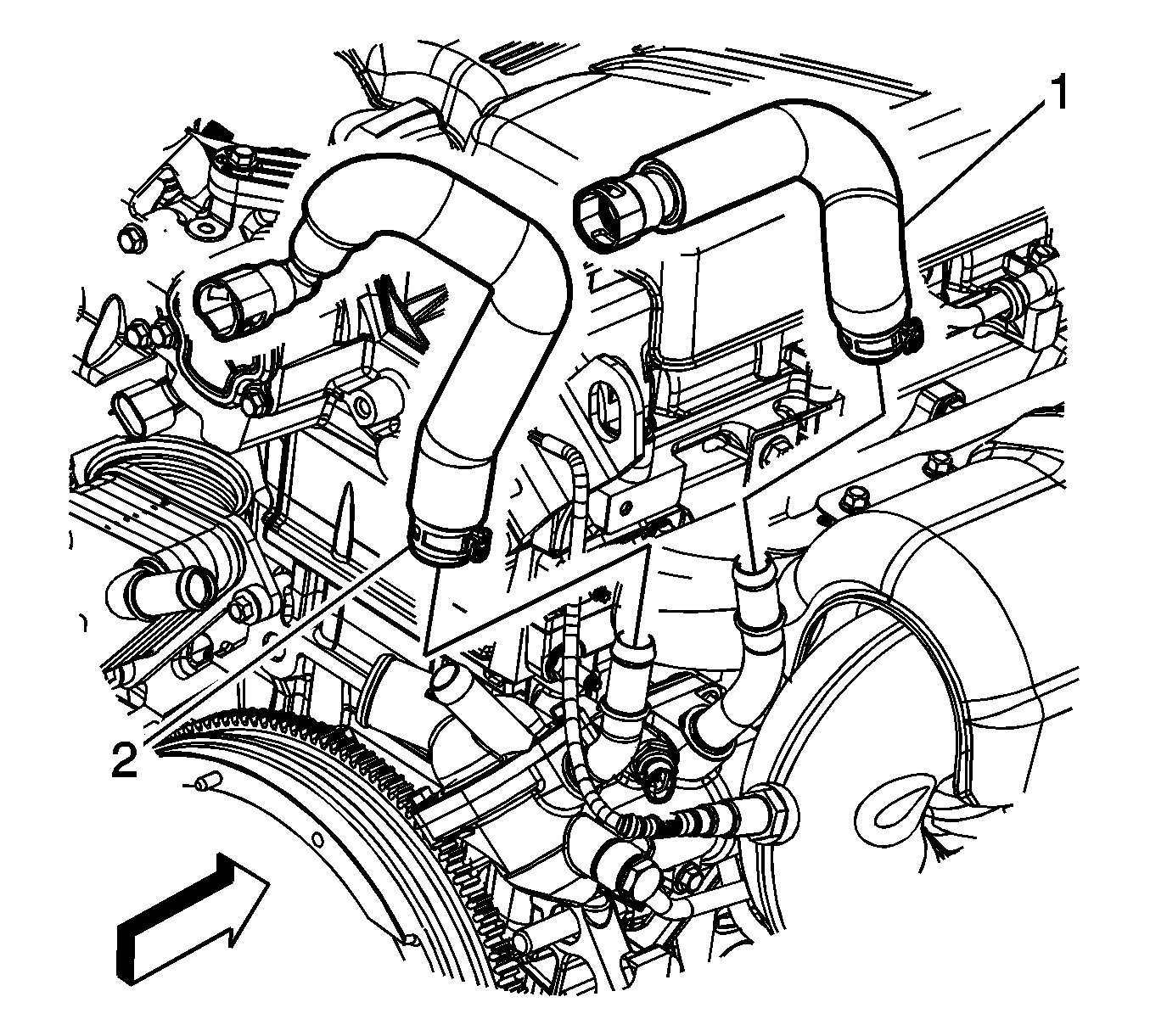 1
2