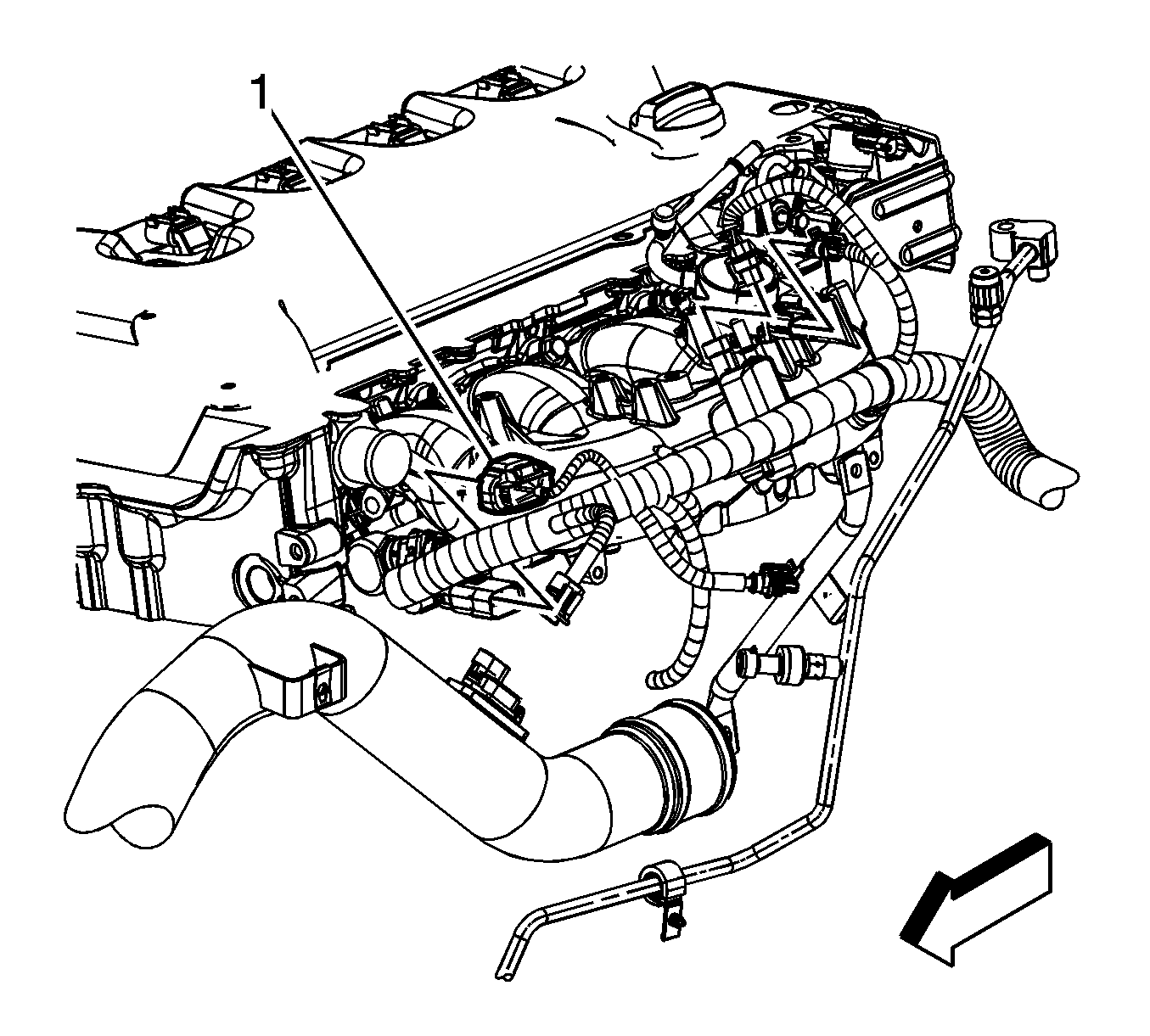 1