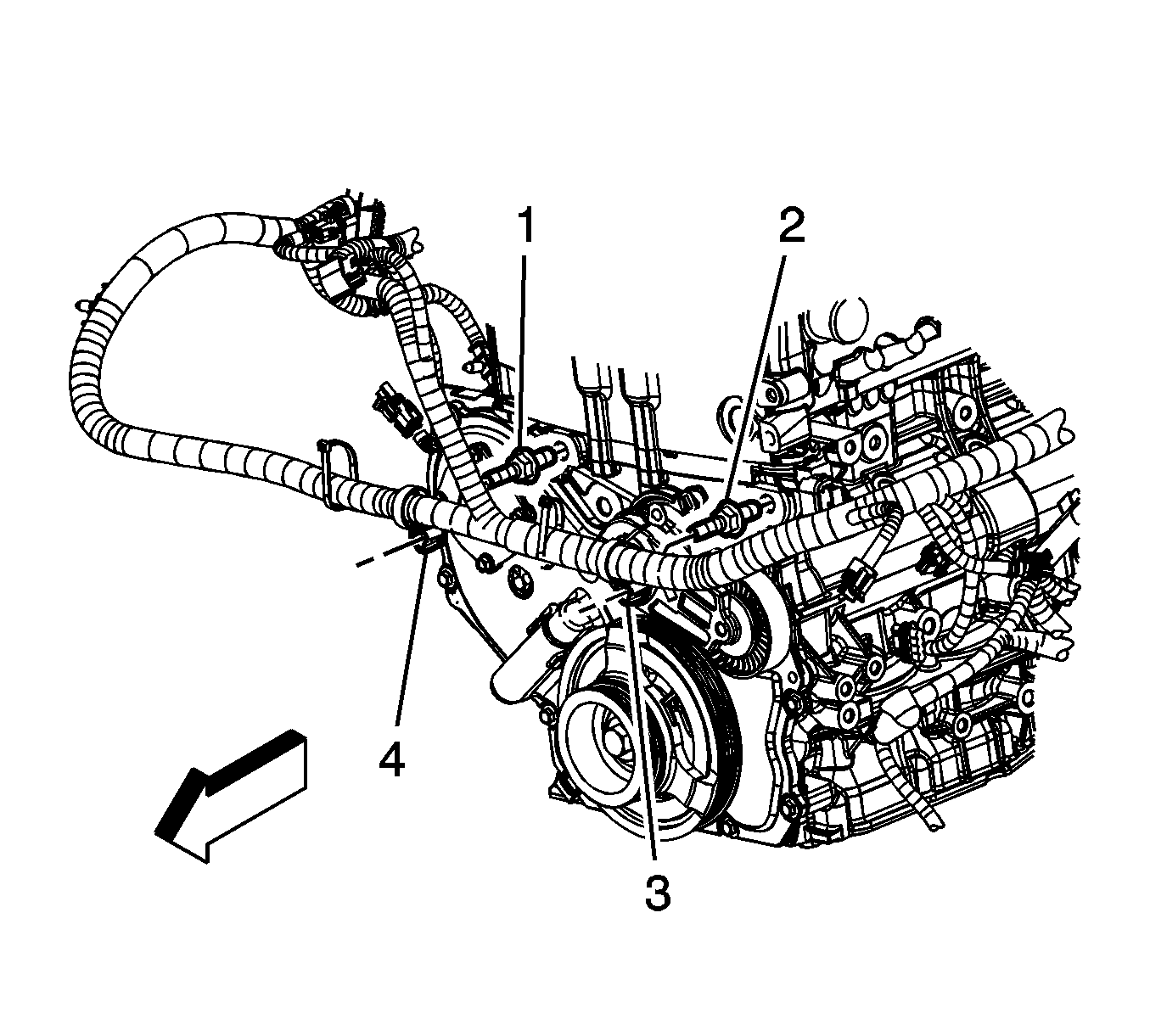 1
2
4
3