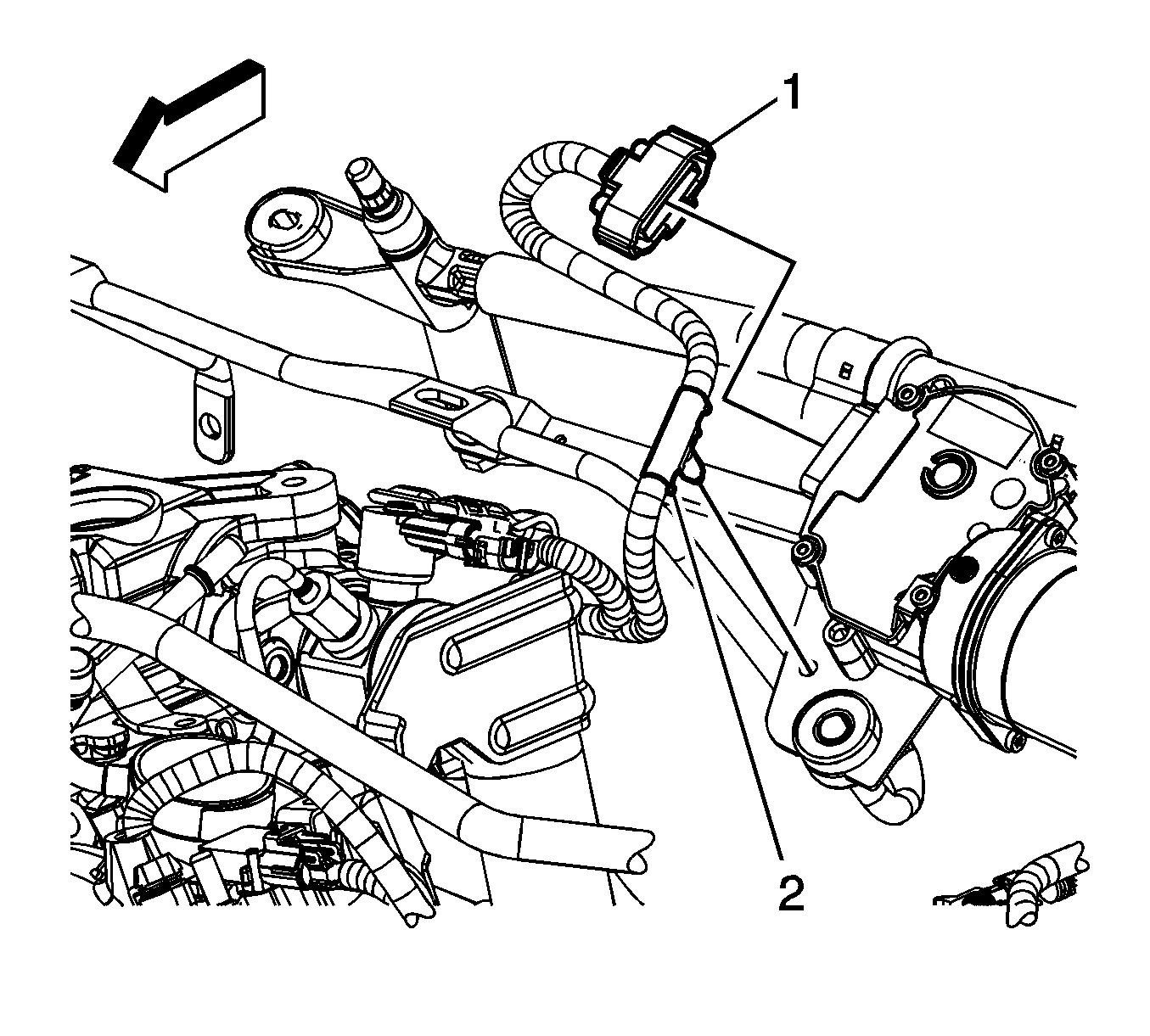 1

2