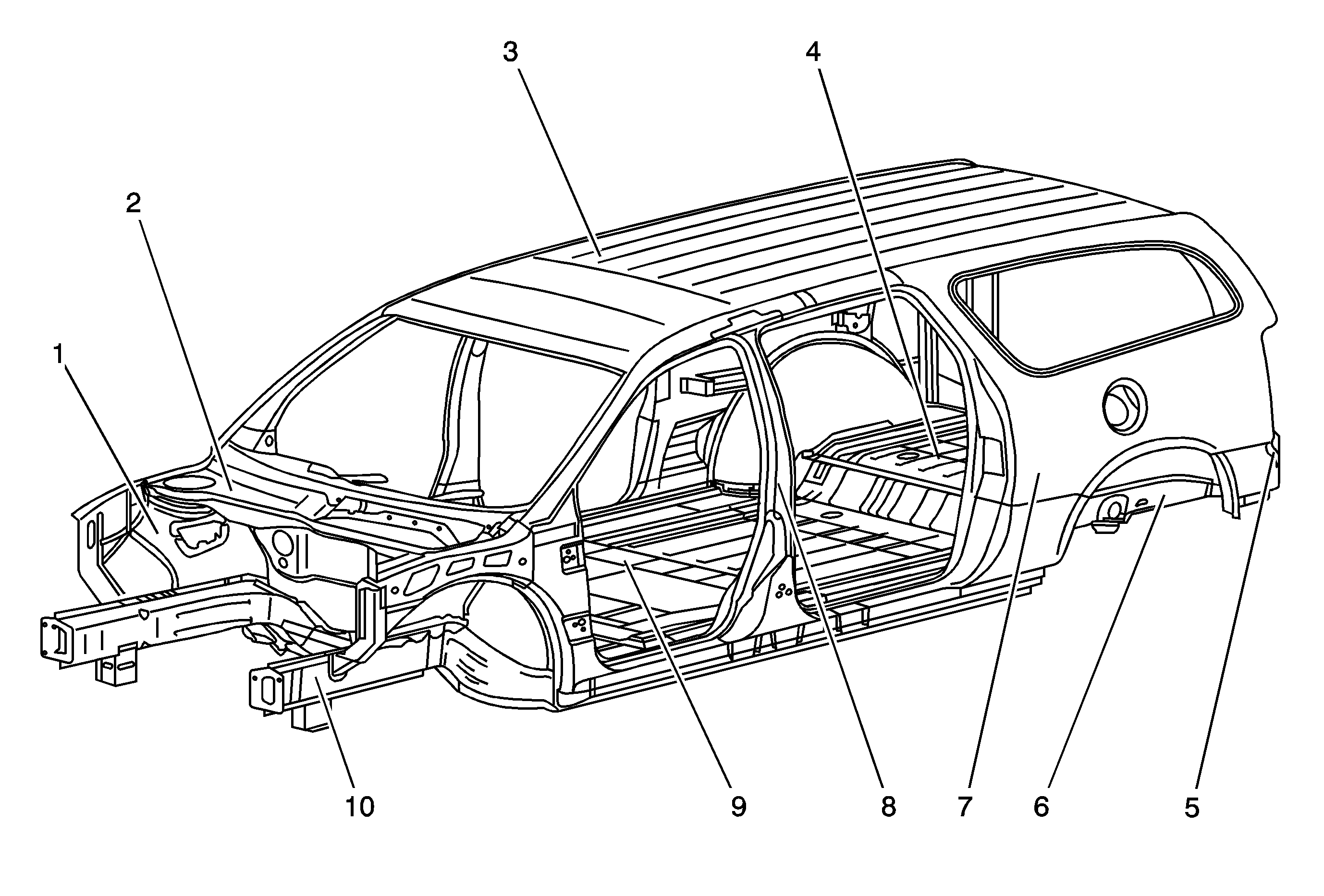 3
4
2
1
10
9
8
7
6
5