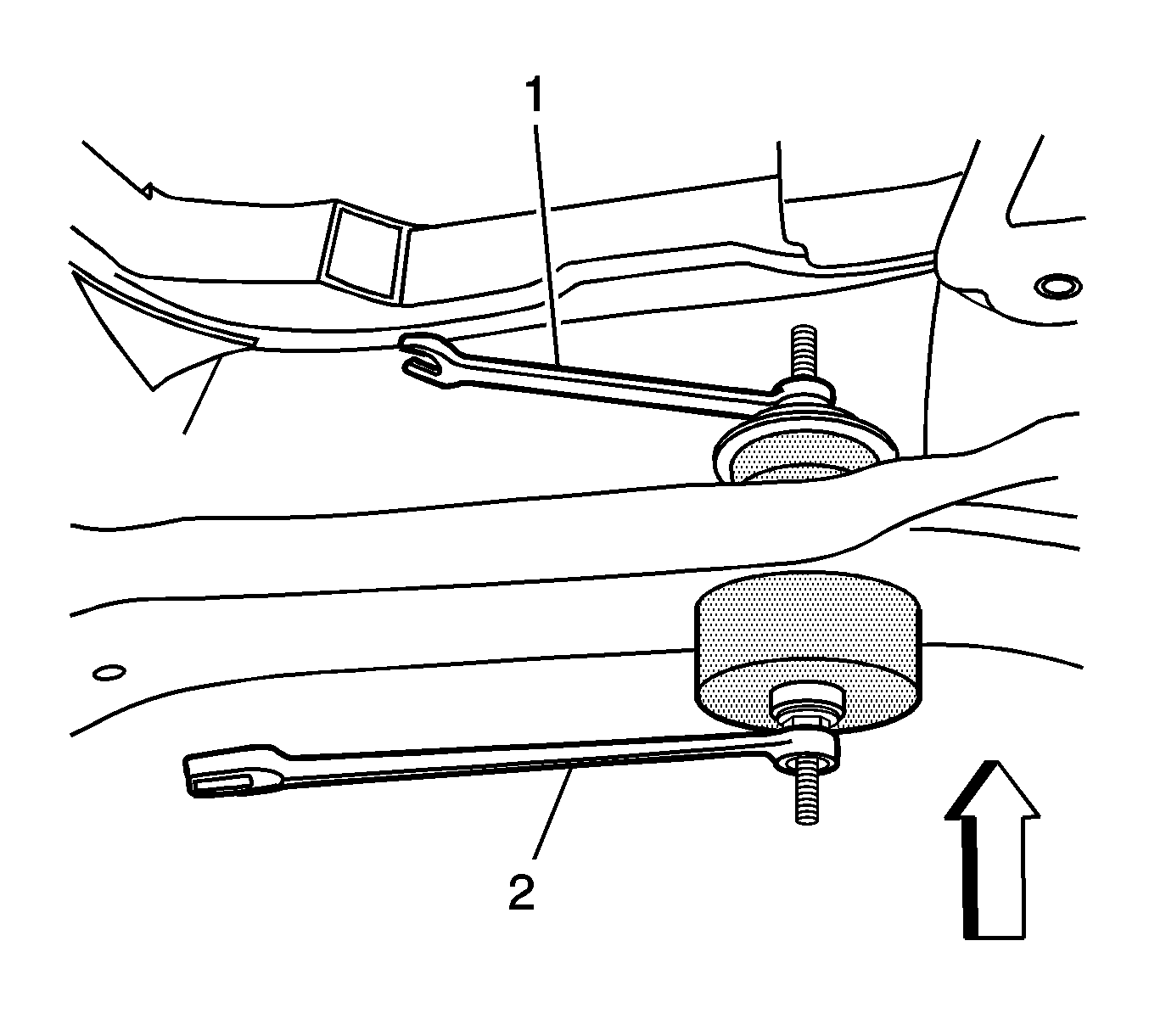 1

2