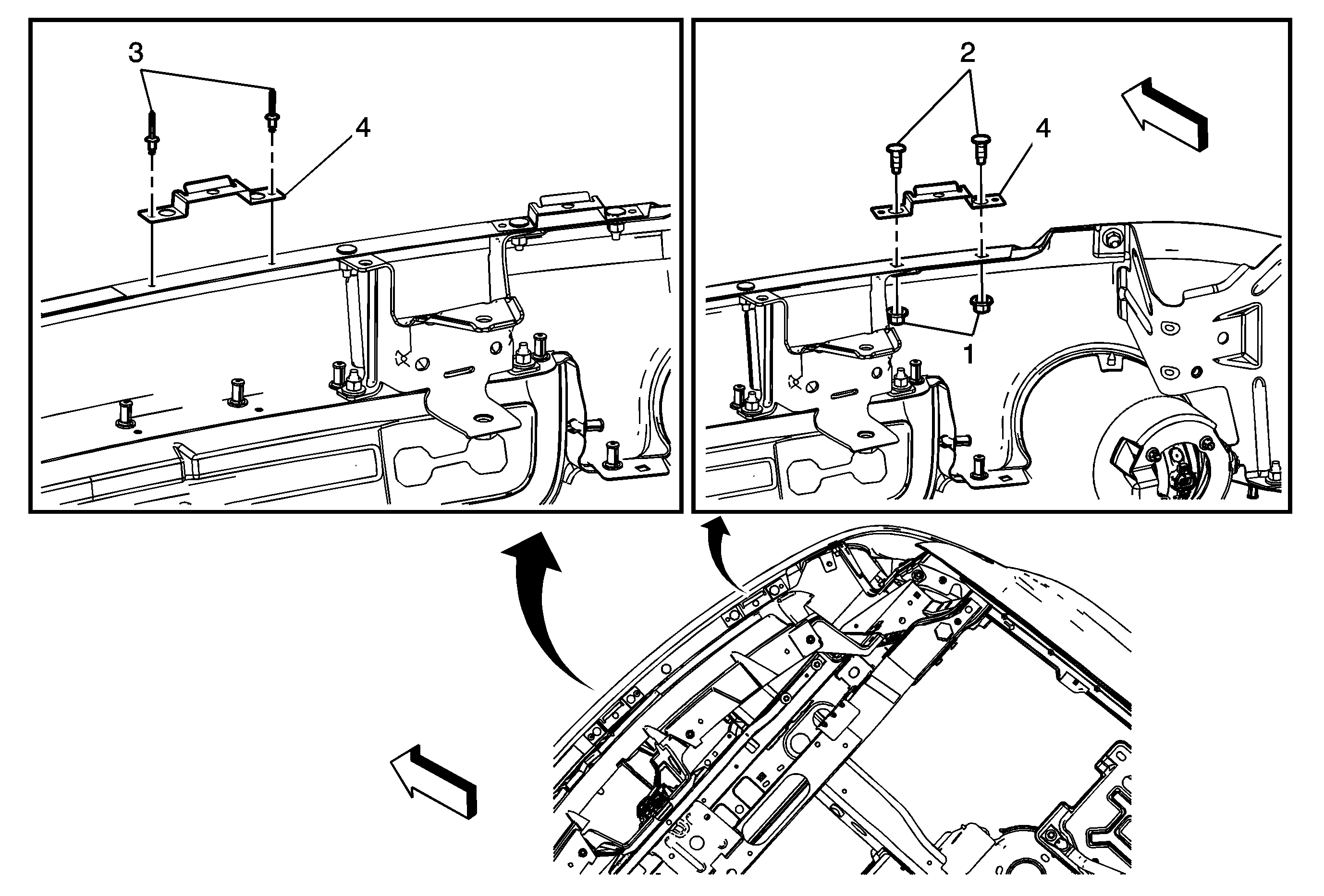 3
4
2
4
1