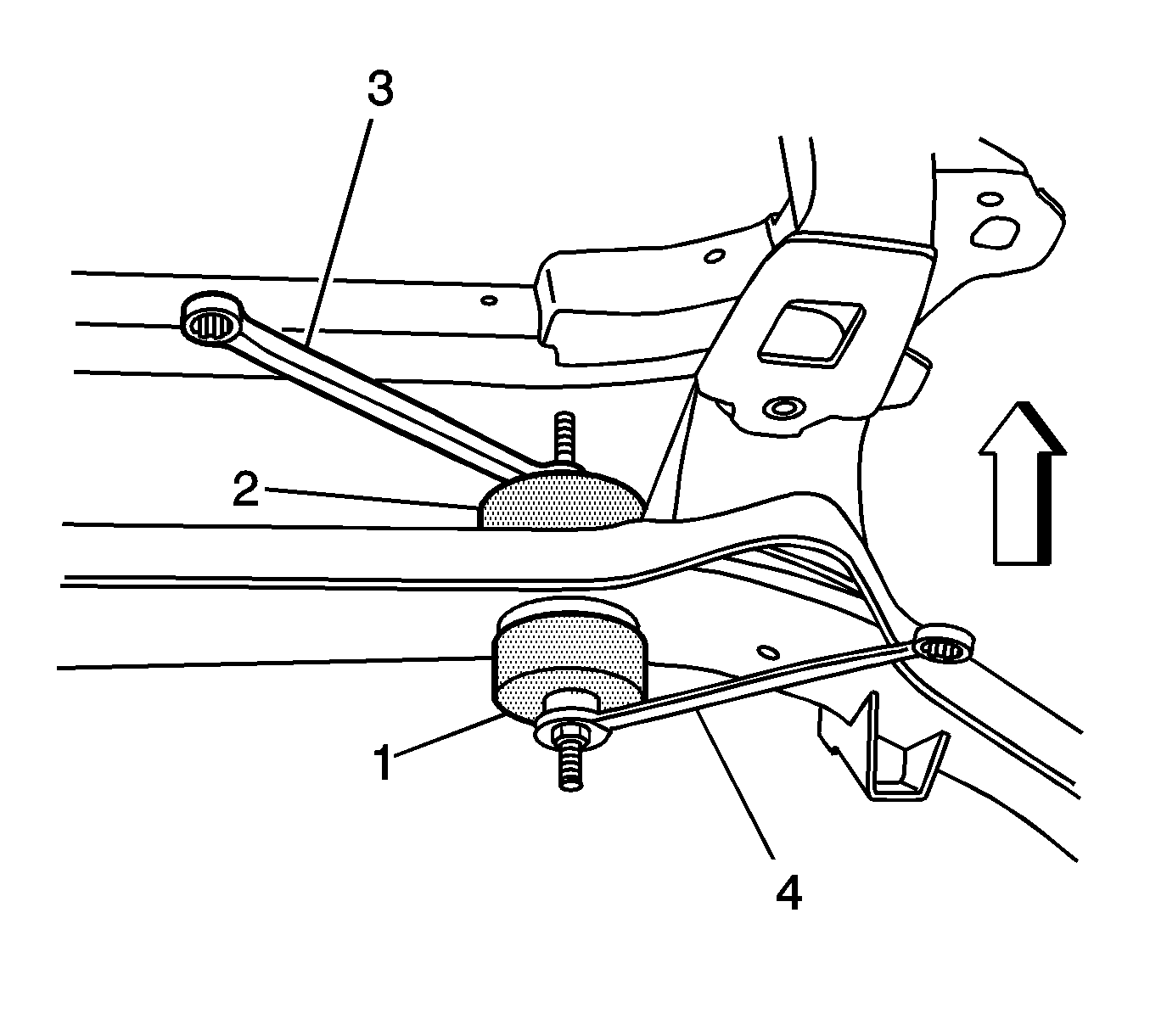 3
2
1
4