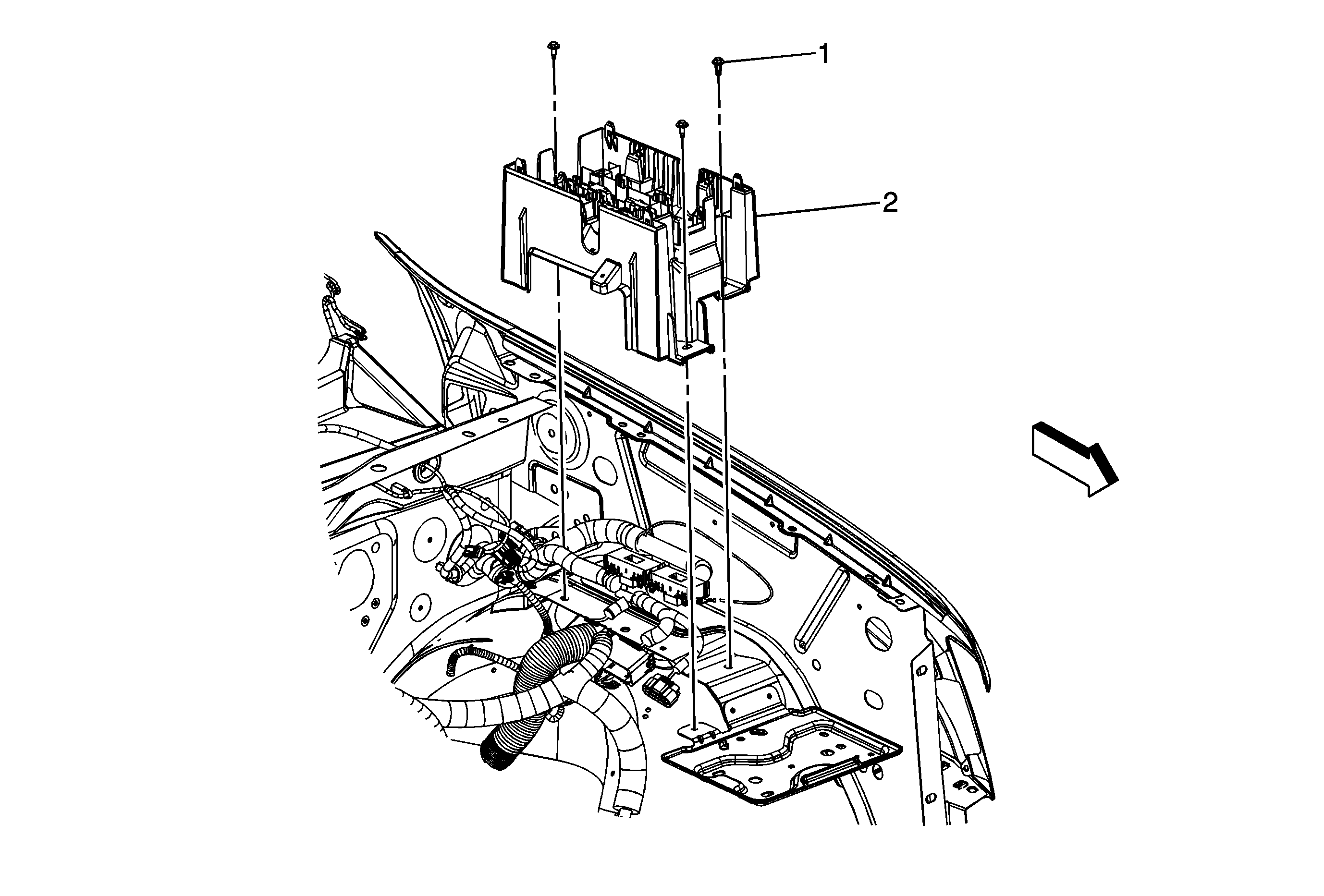 1
2