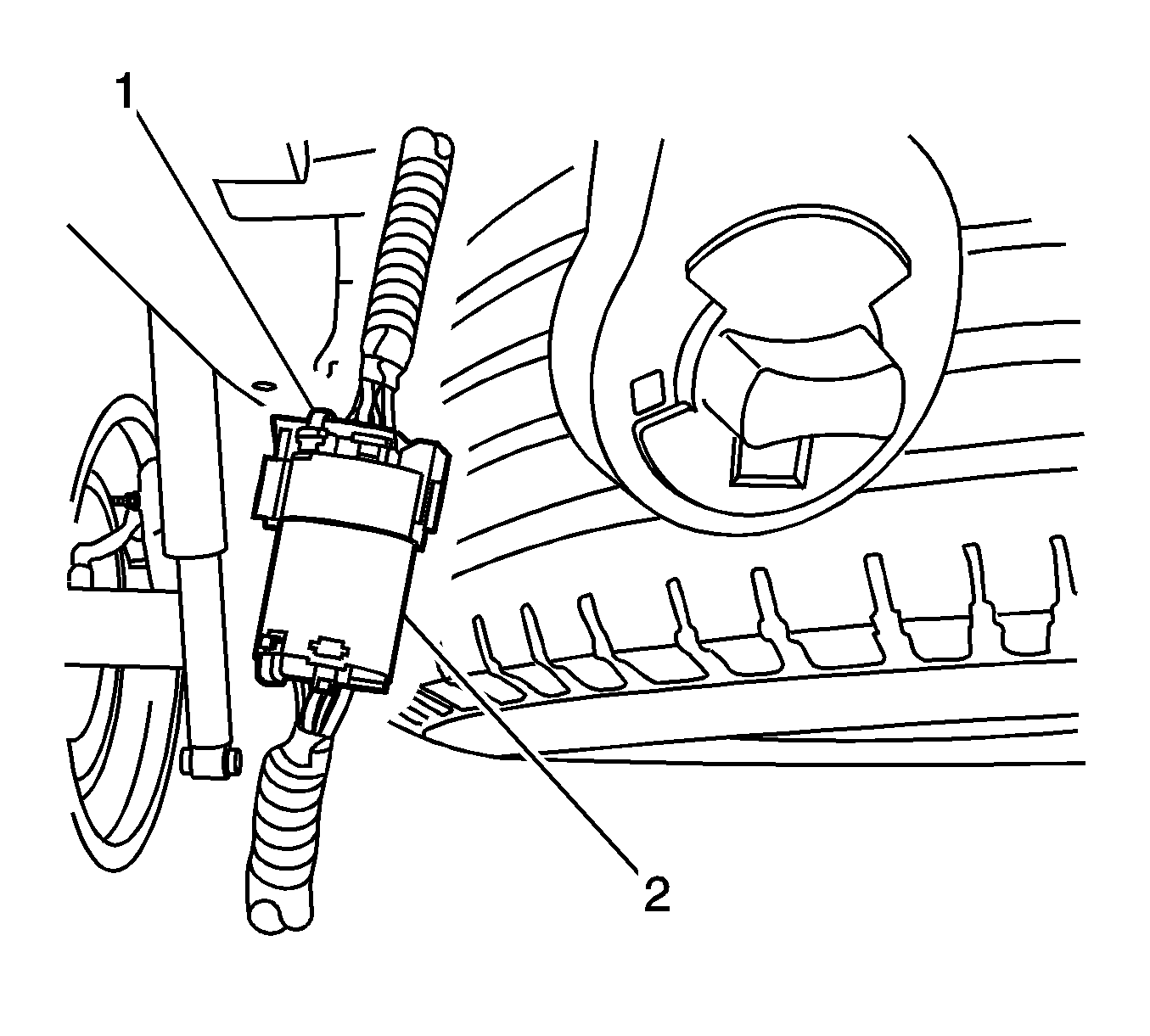 1

2