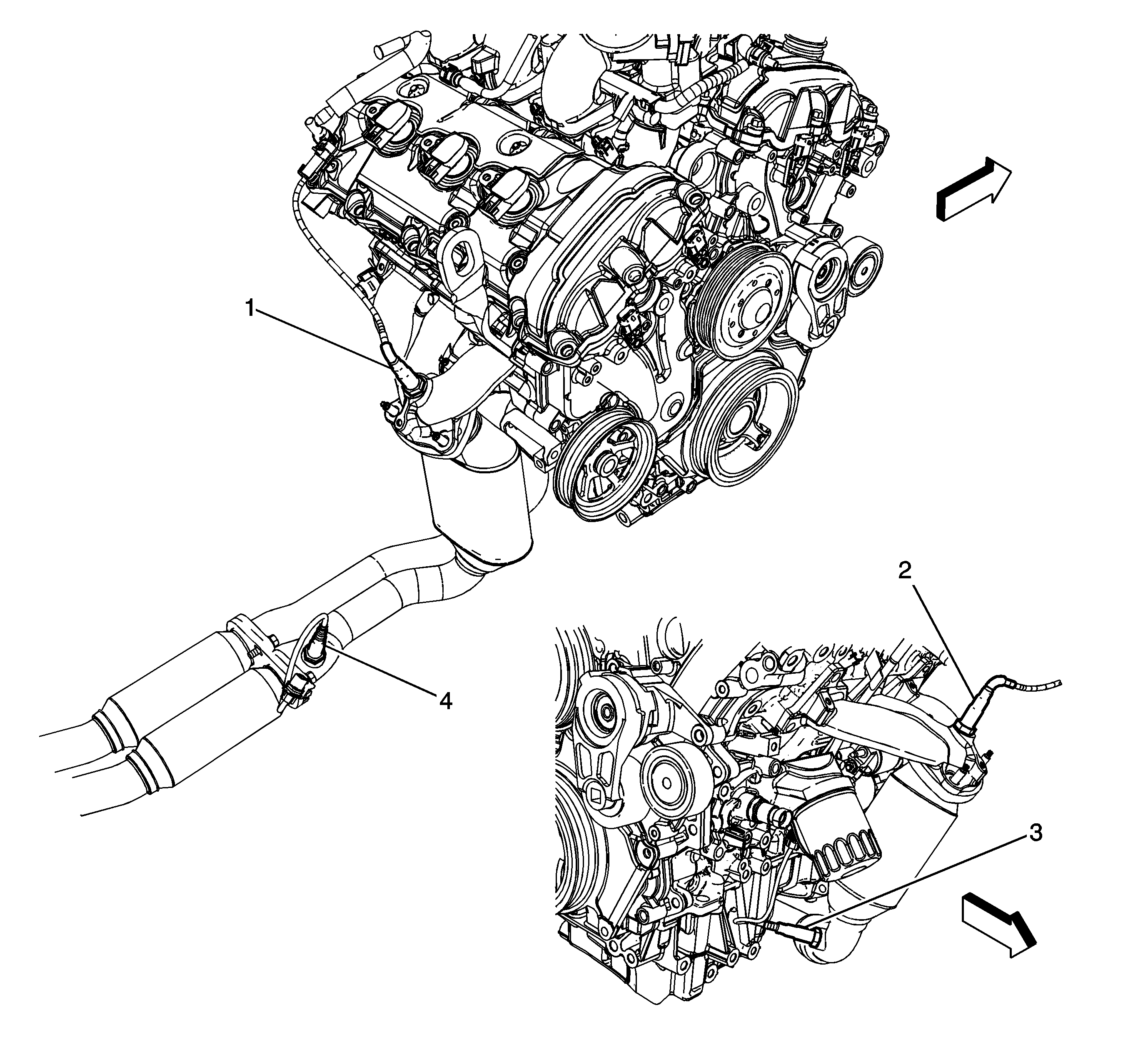 1
2
4
3