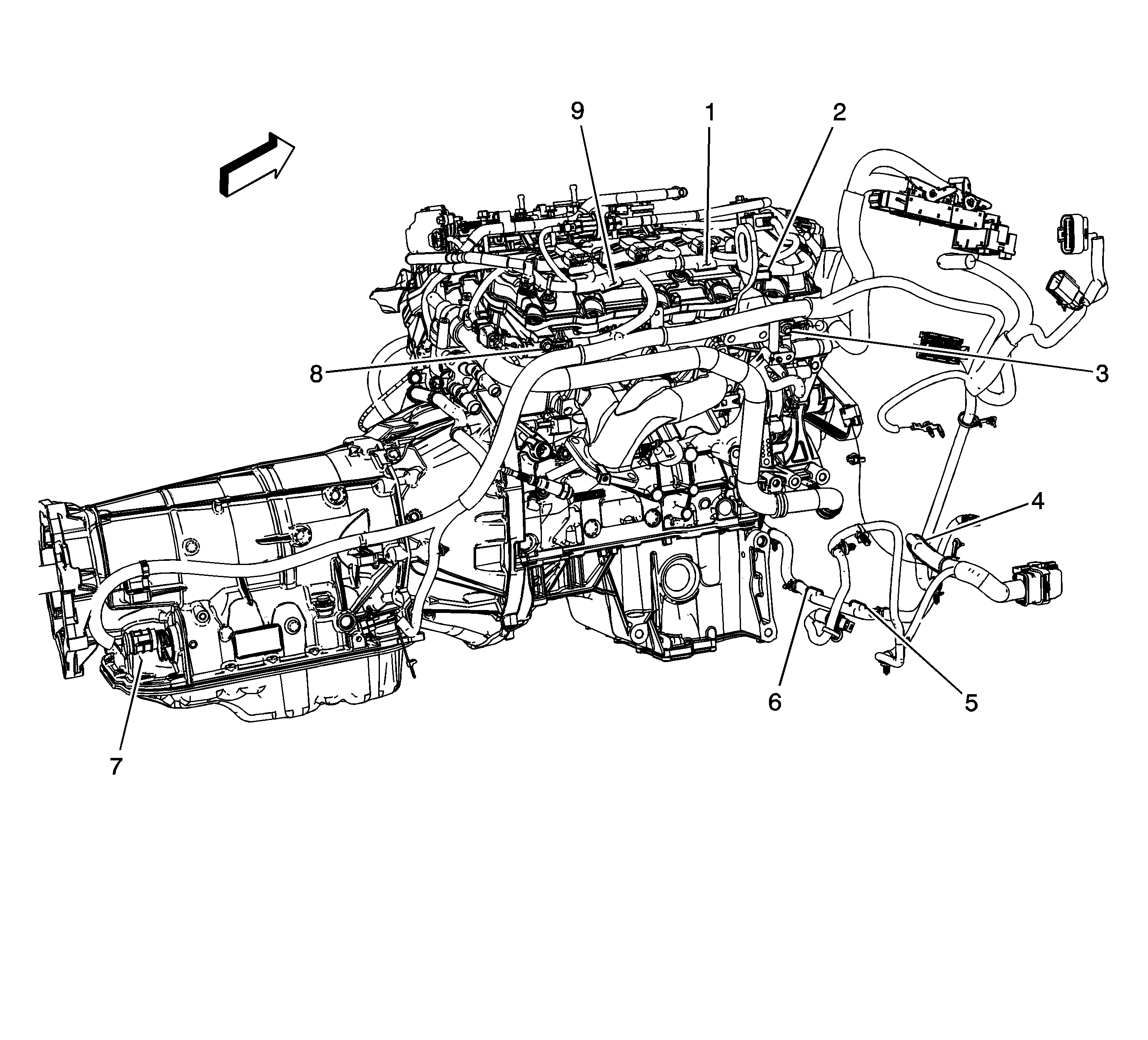 9
1
2
8
3
4
6
5
7