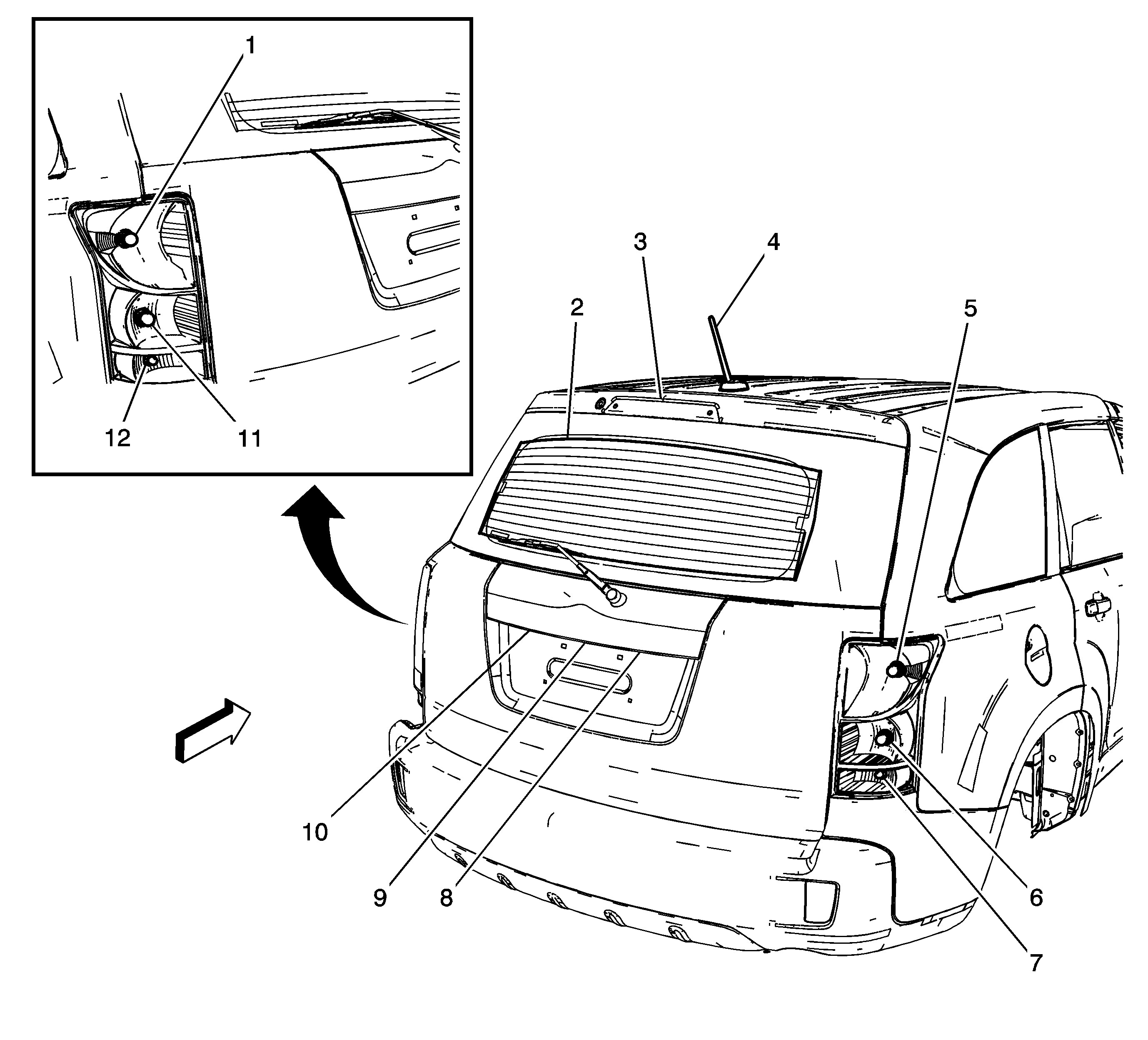 1
12
11
2
3
4
5
10
9
8
6
7