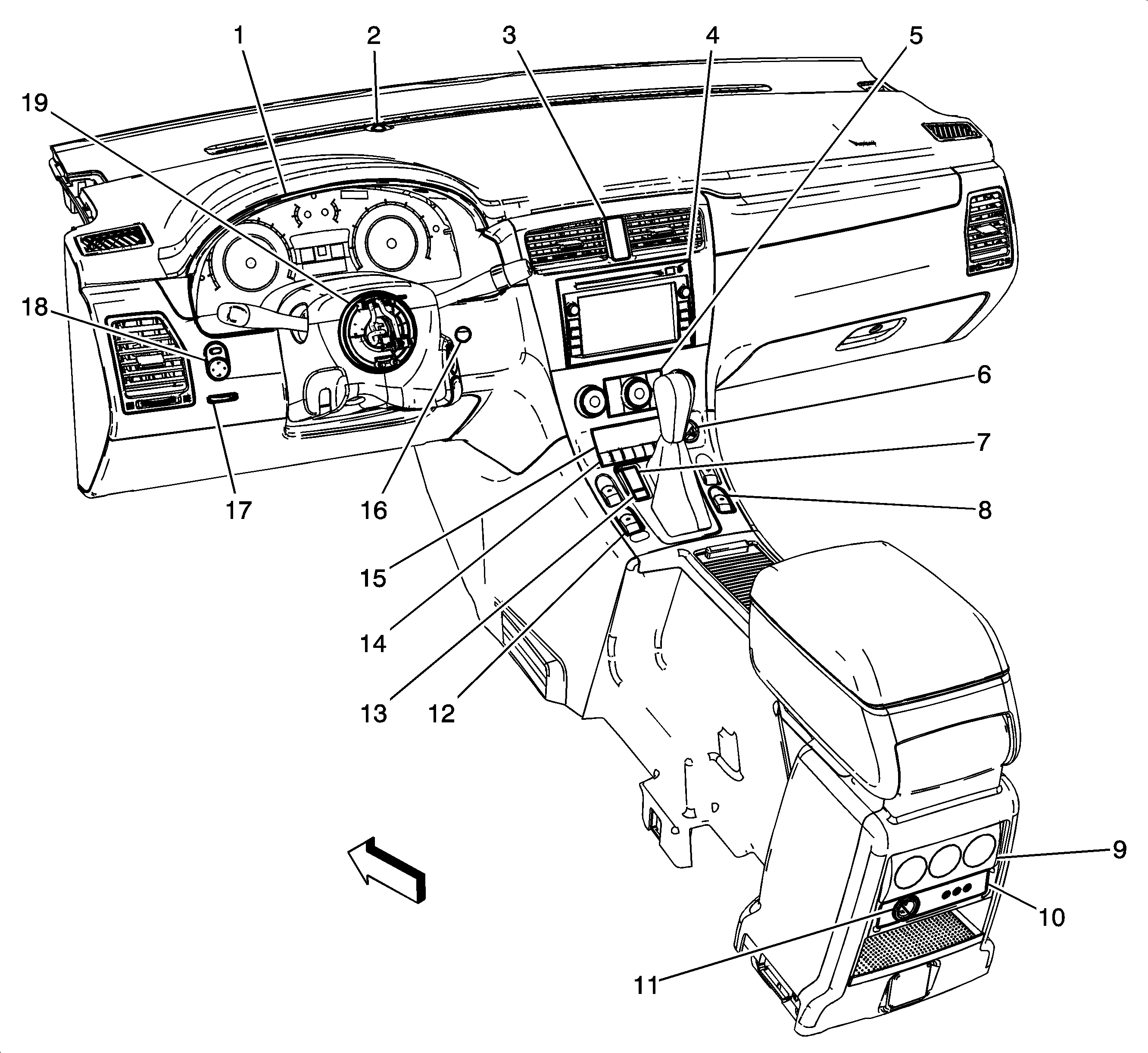 1
2
3
4
5
19
18
6
7
8
17
16
15
14
13
12
9
10
11