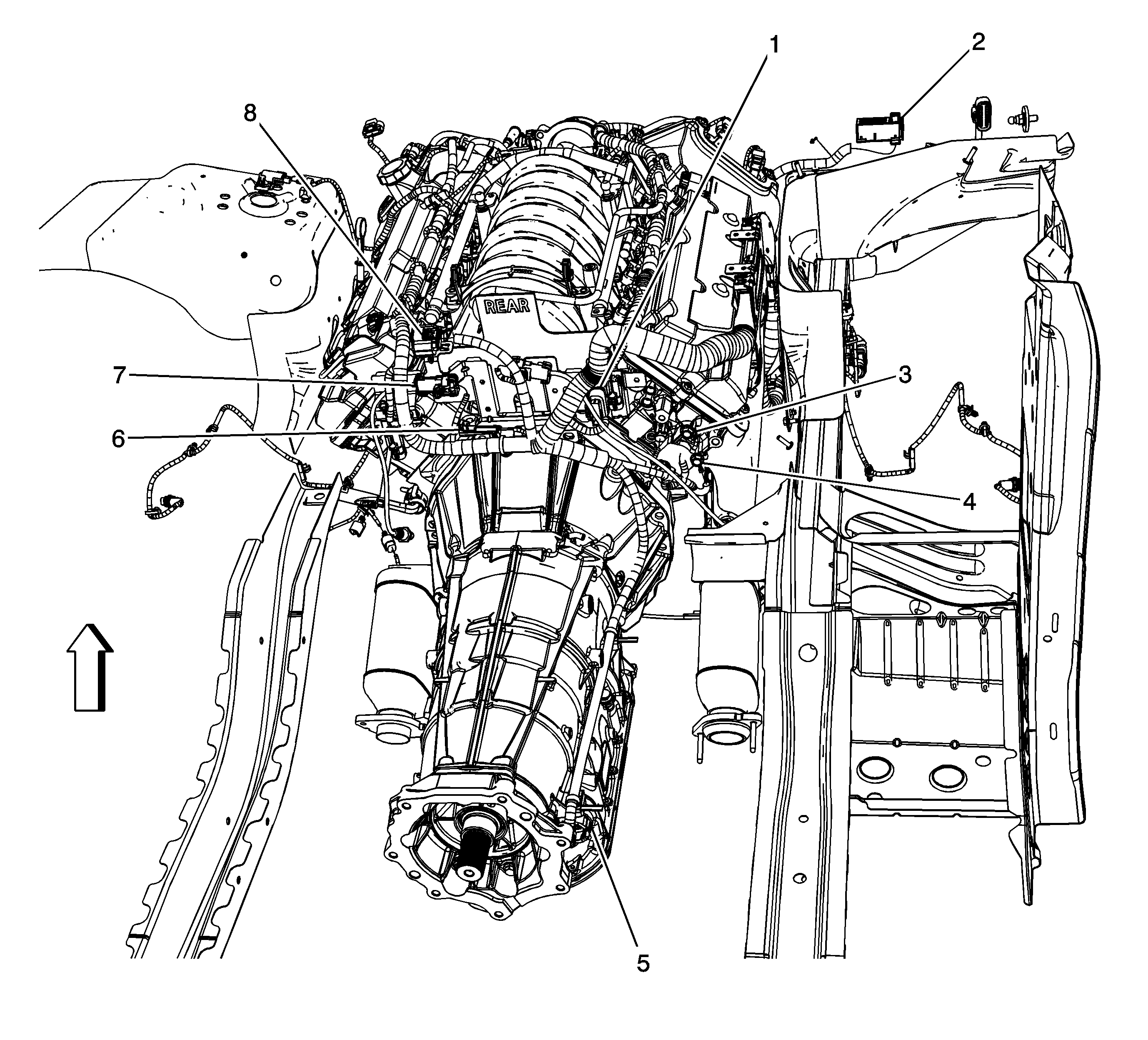 1
2
8
REAR
7
3
6
4
5