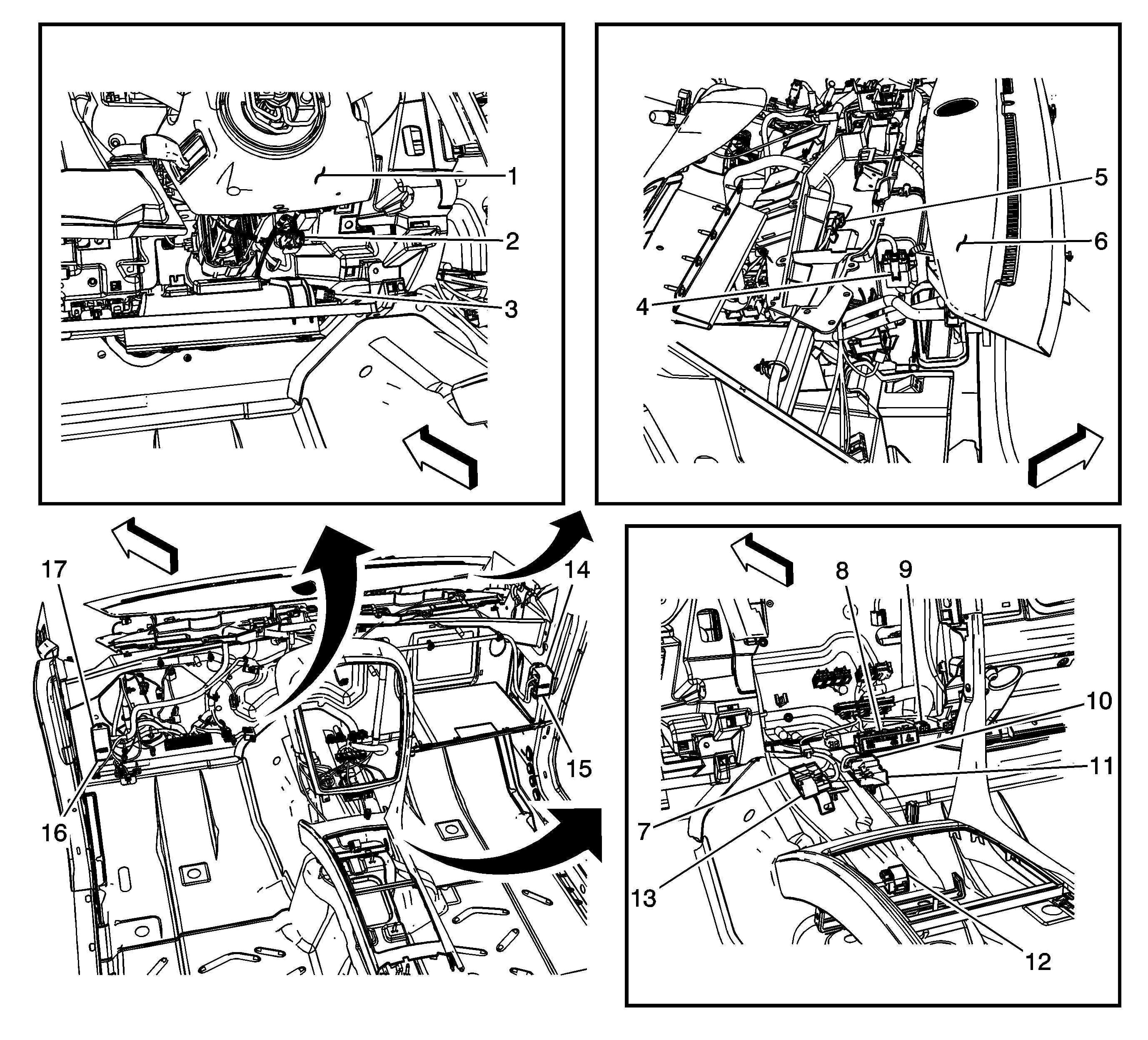 1
2
3
5
6
4
17
14
15
16
8
9
10
11
7
13
12