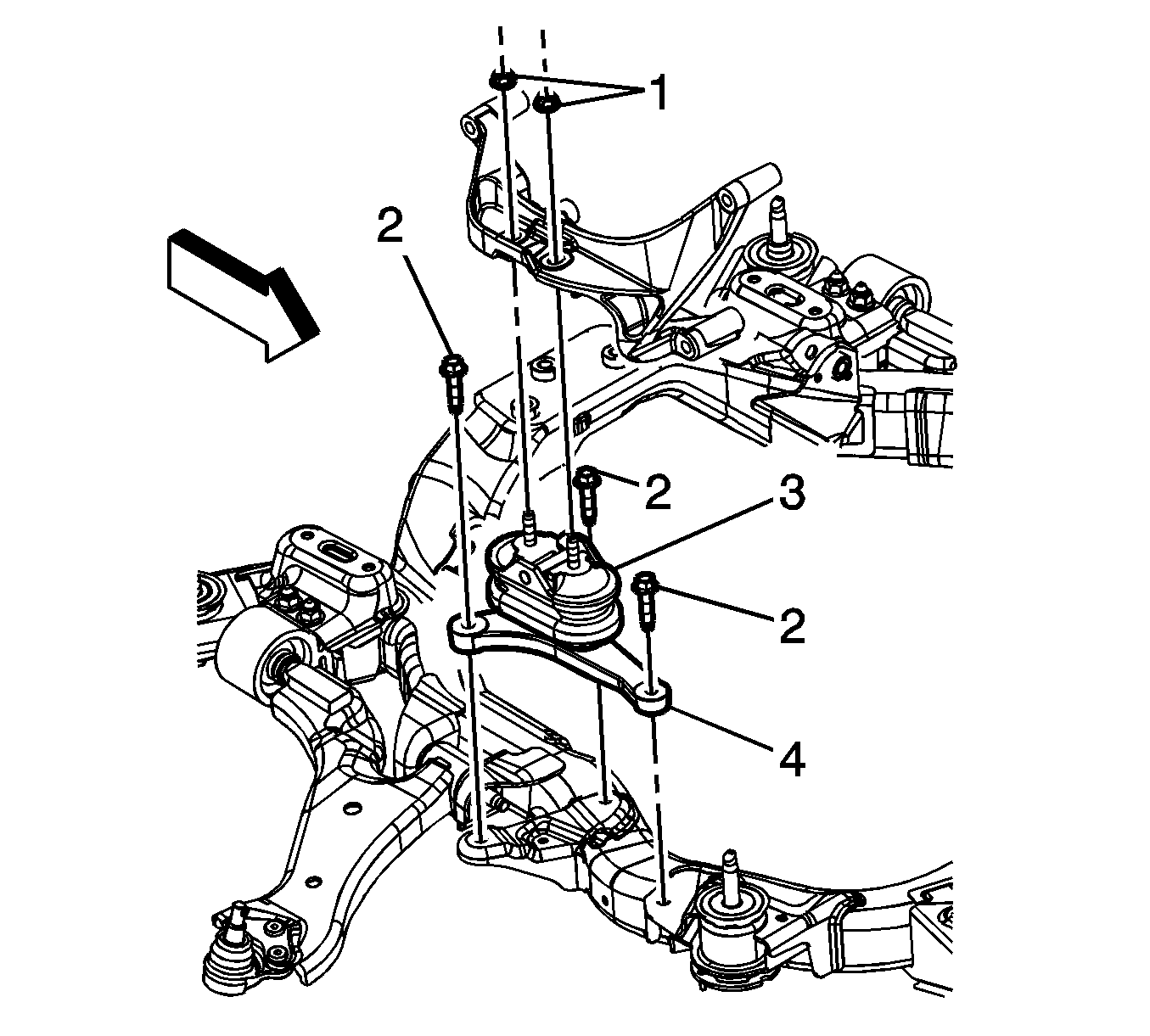 1
2
2
3
2
4