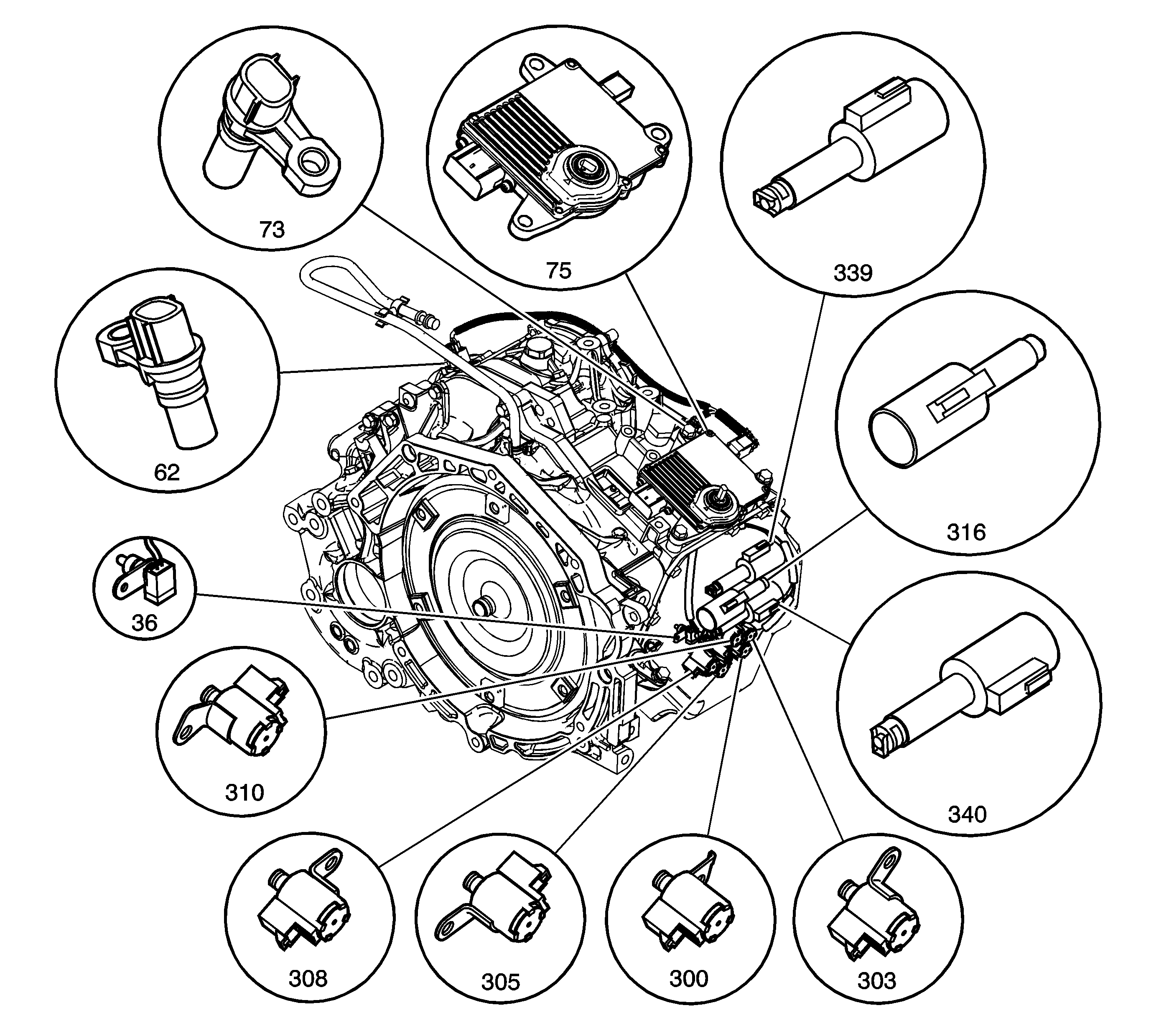 73

75

339

62

316

36

310

340

308

305

300

303