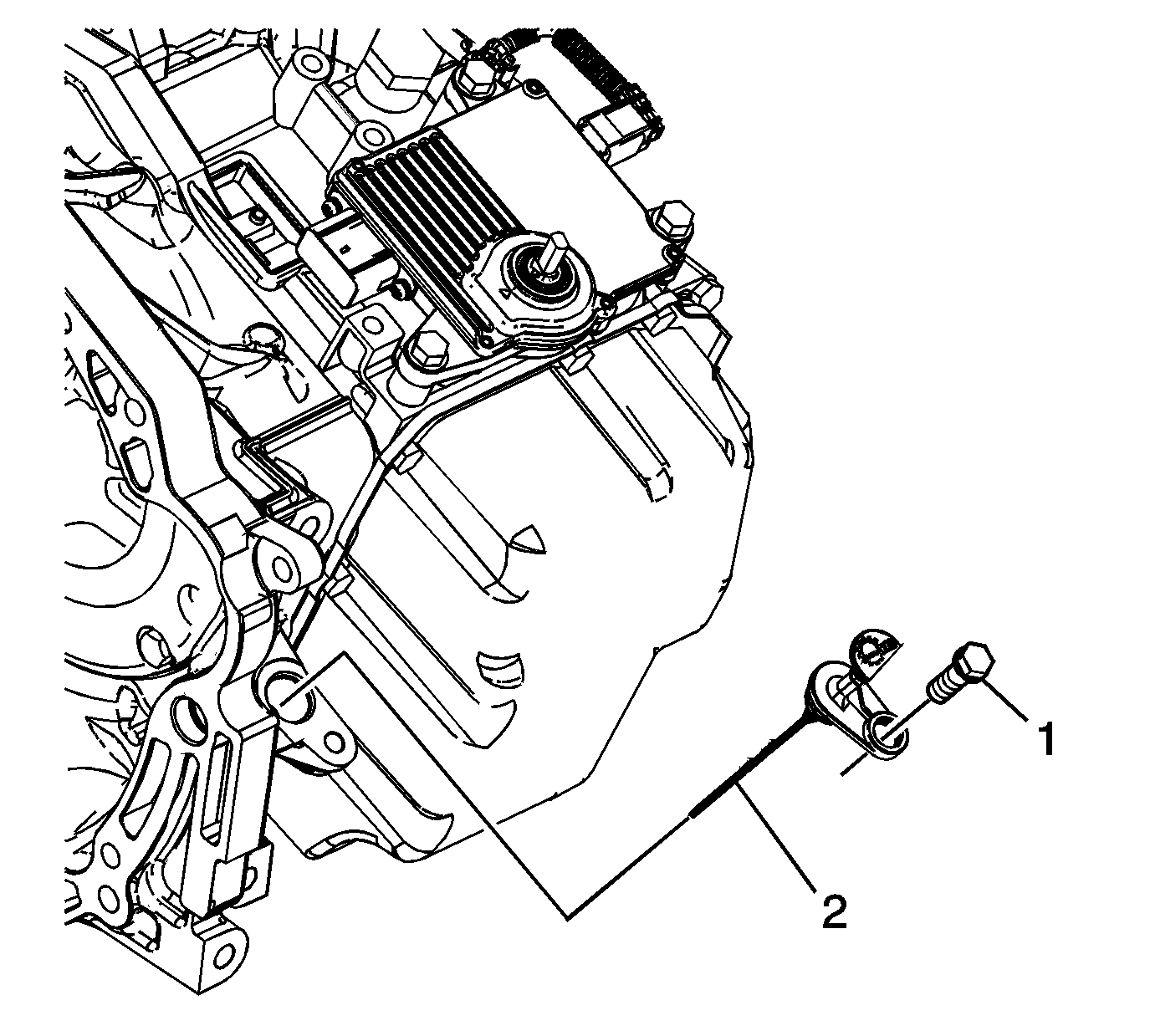 1
2