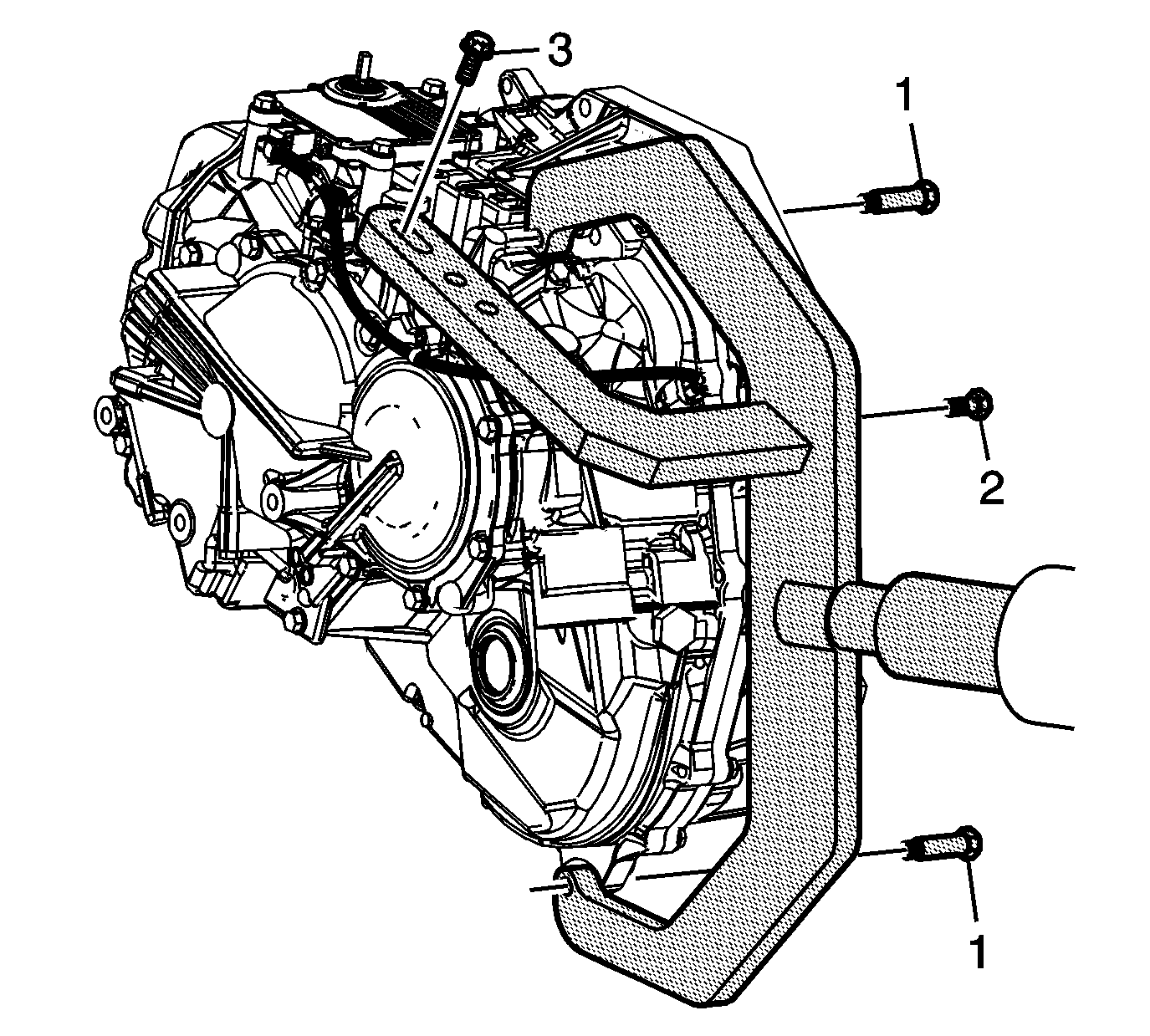 3
1
2
1