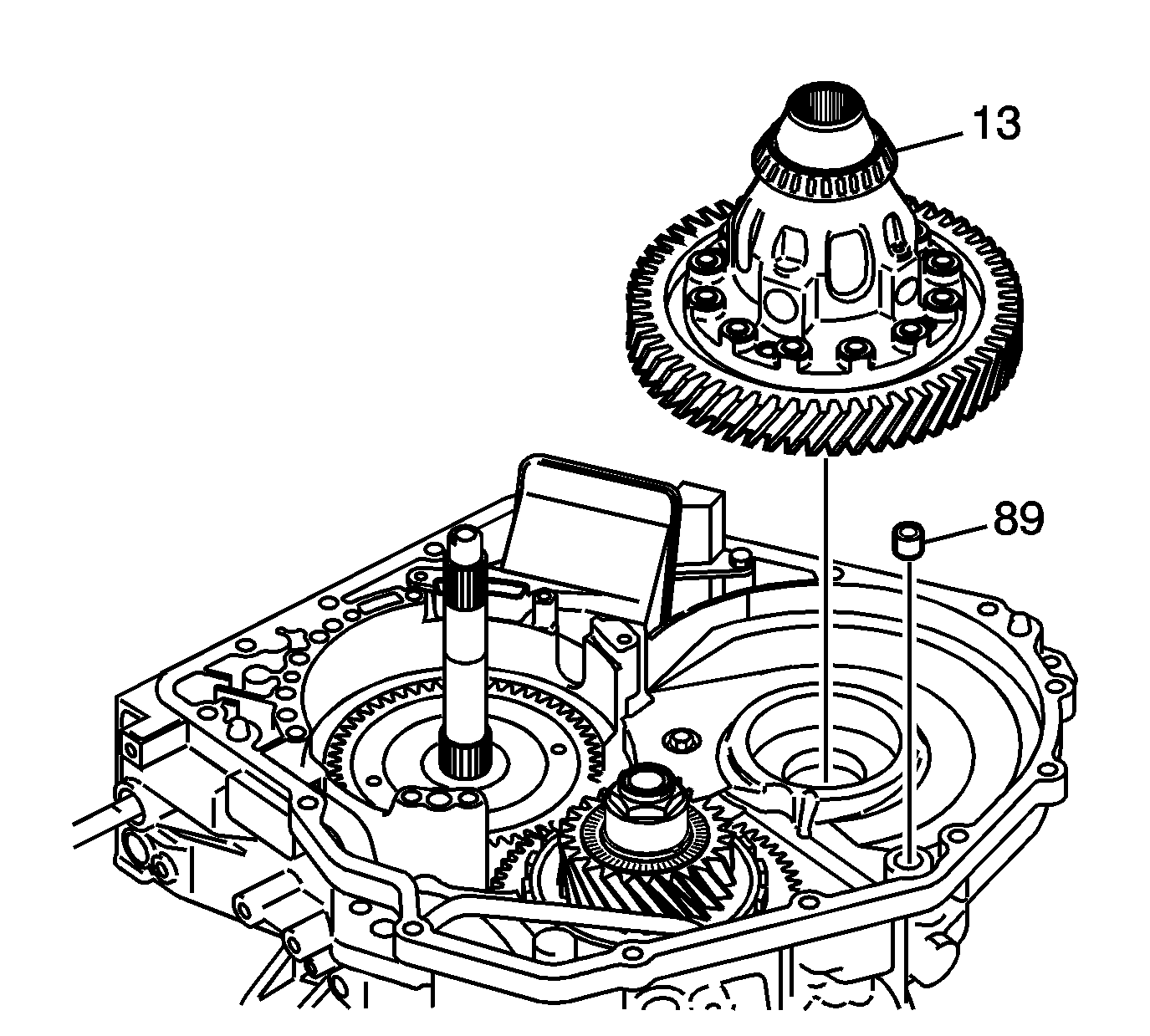 13

89