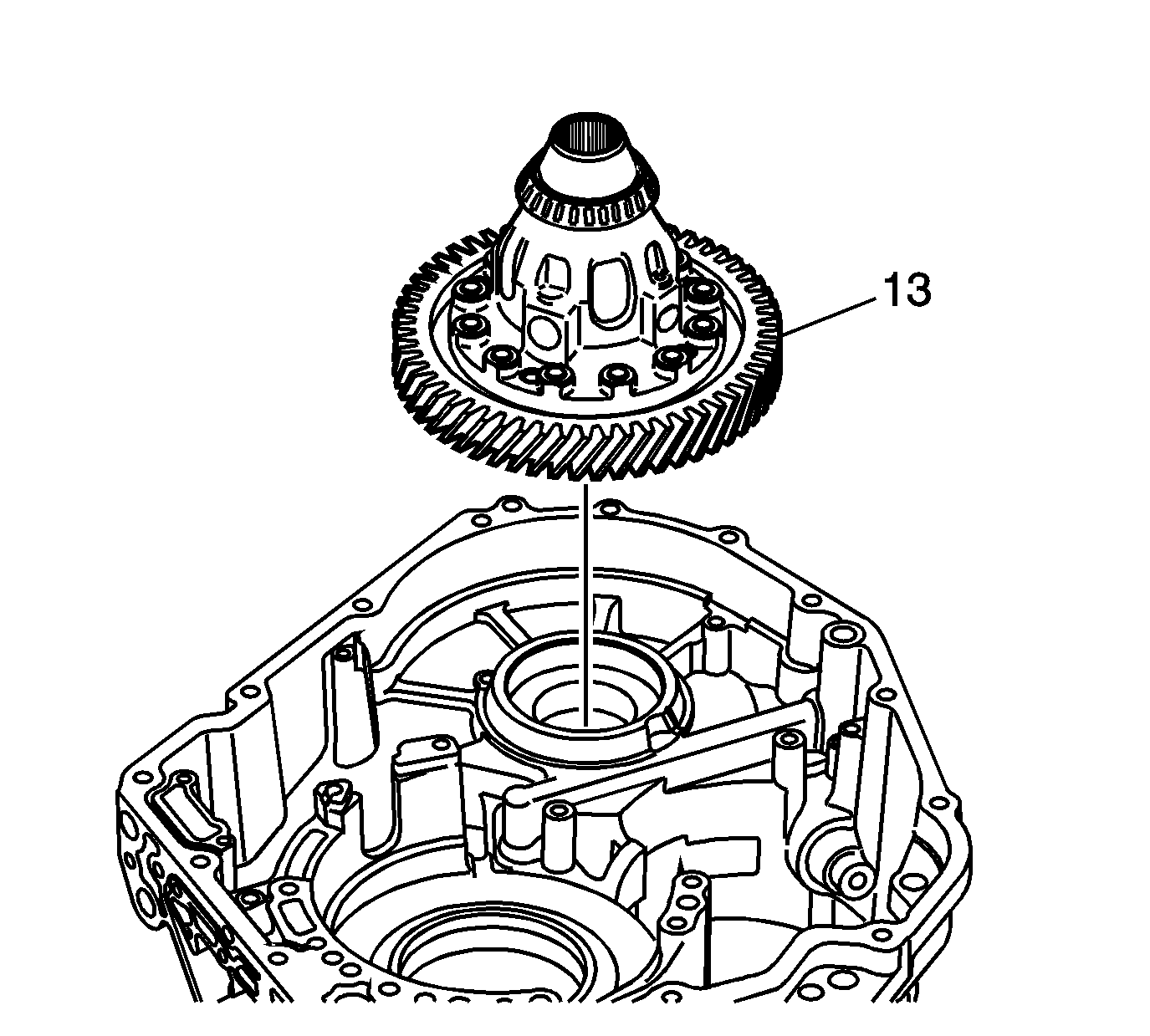 13