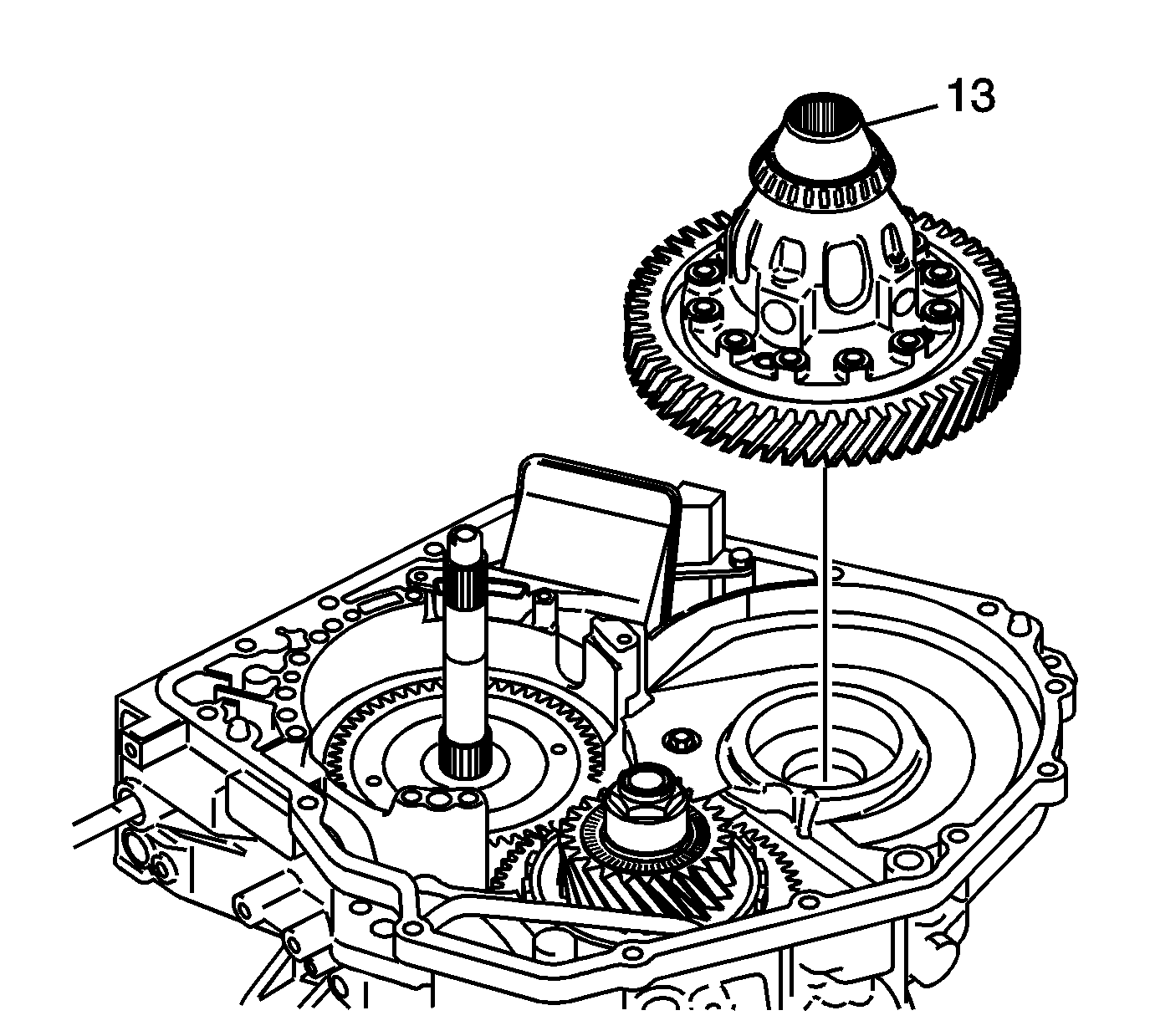 13