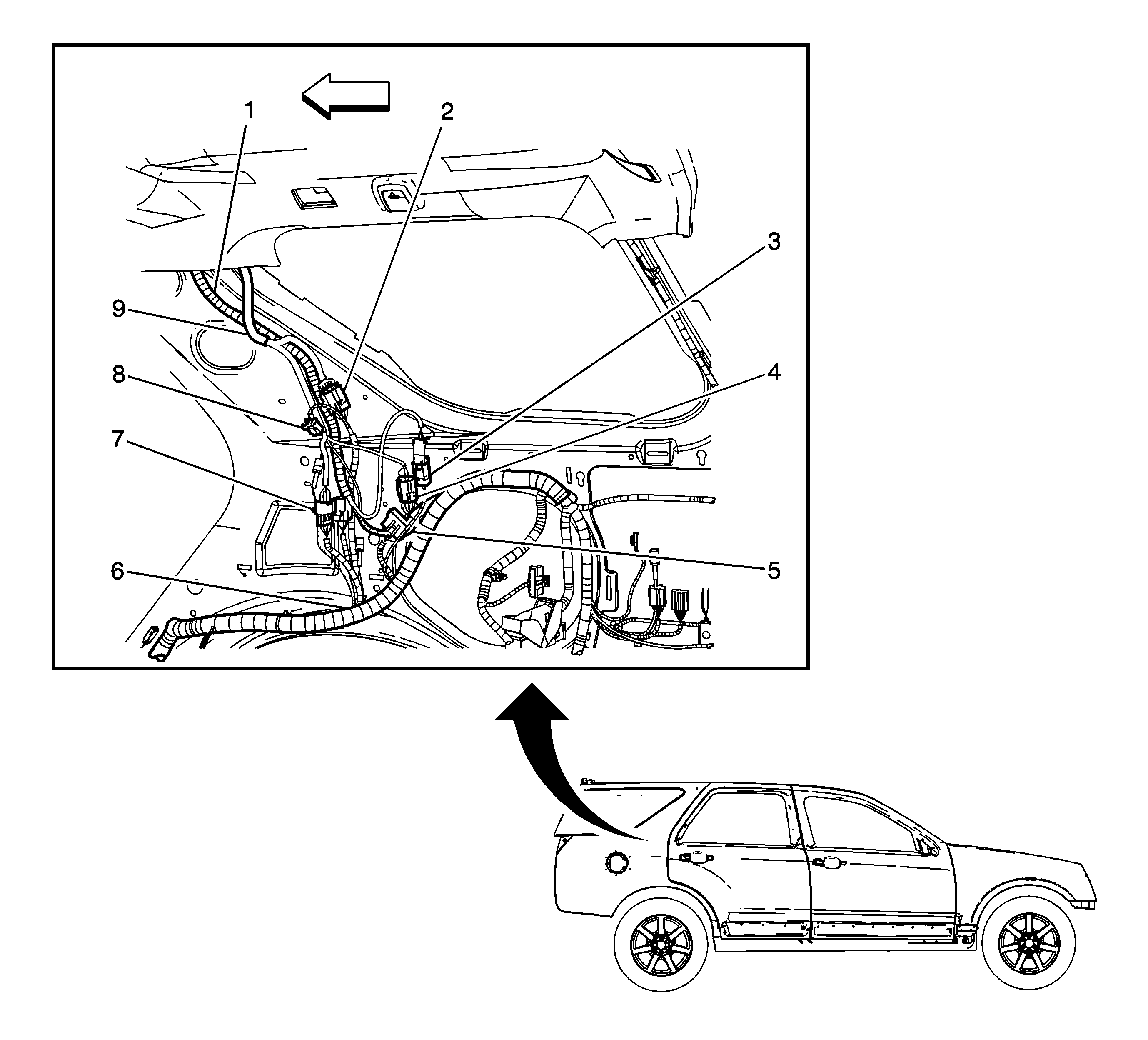 1
2
3
9
8
4
7
5
6