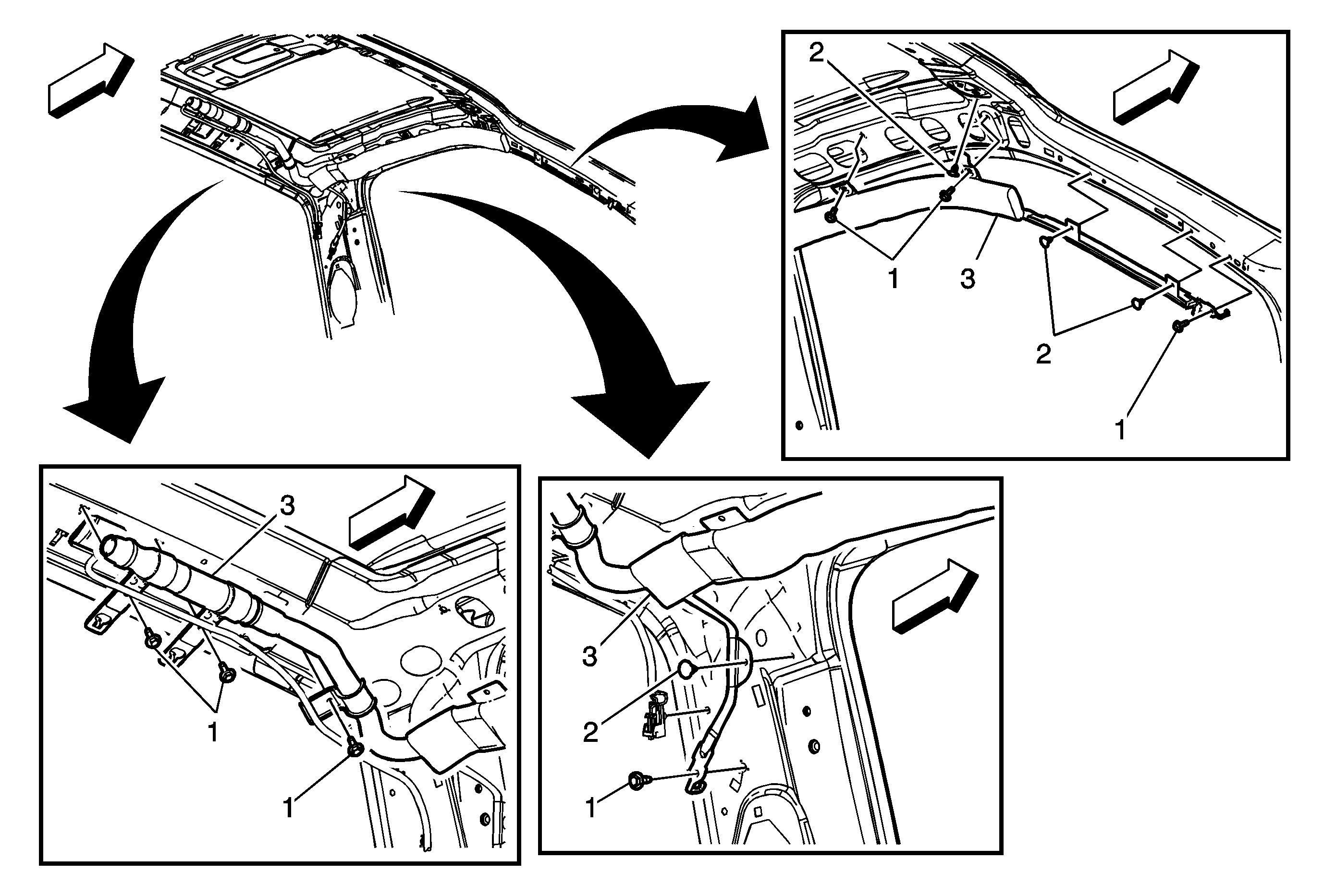 2
1
3
2
1
3
1
1
3
2
1